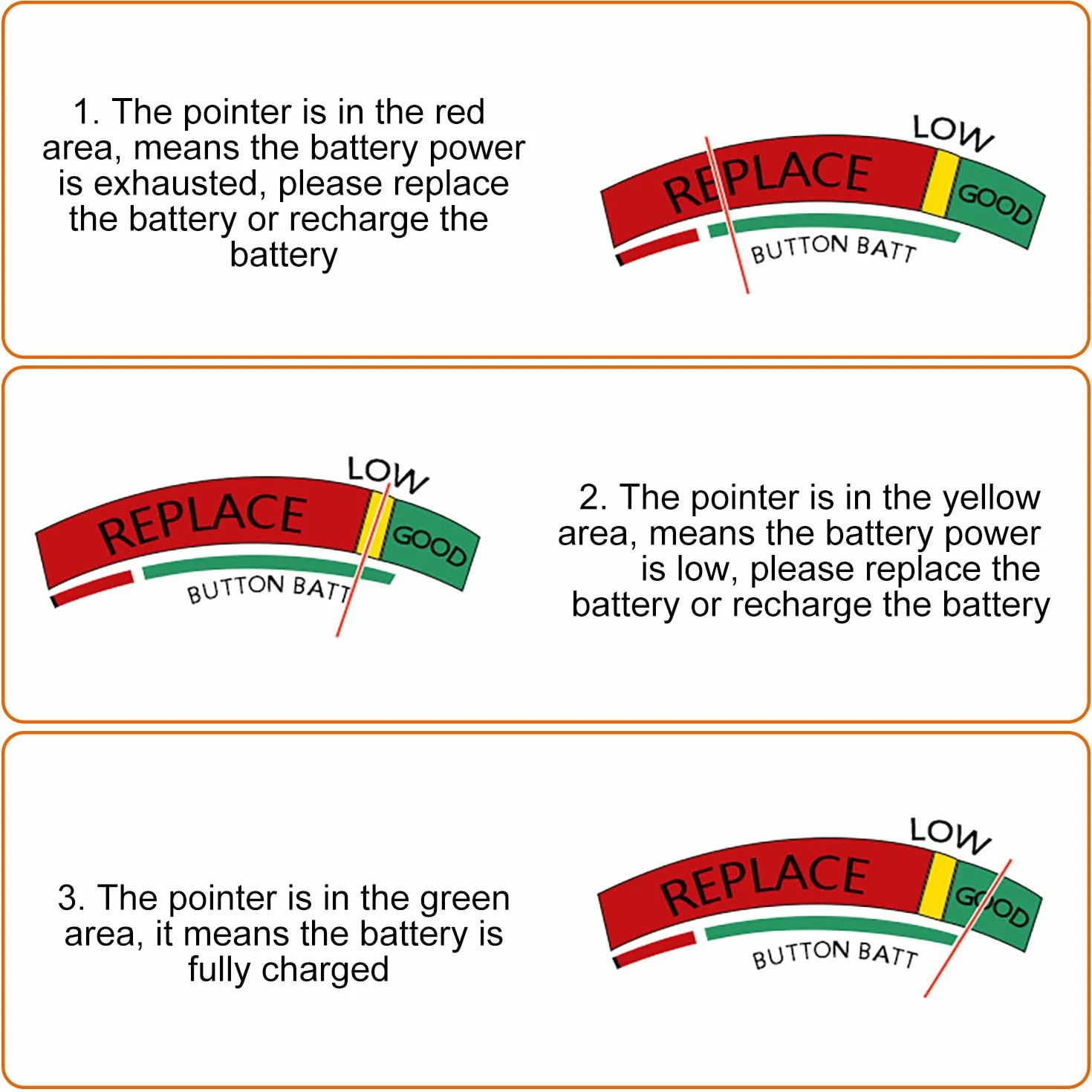 1. The pointer is in the red area, means the battery power is exhausted, please replace the battery or recharge the battery

LOW
REPLACE
GOOD
BUTTON BATT

LOW
REPLACE
GOOD
BUTTON BATT

2. The pointer is in the yellow area, means the battery power is low, please replace the battery or recharge the battery

3. The pointer is in the green area, it means the battery is fully charged

LOW
REPLACE
GOOD
BUTTON BATT