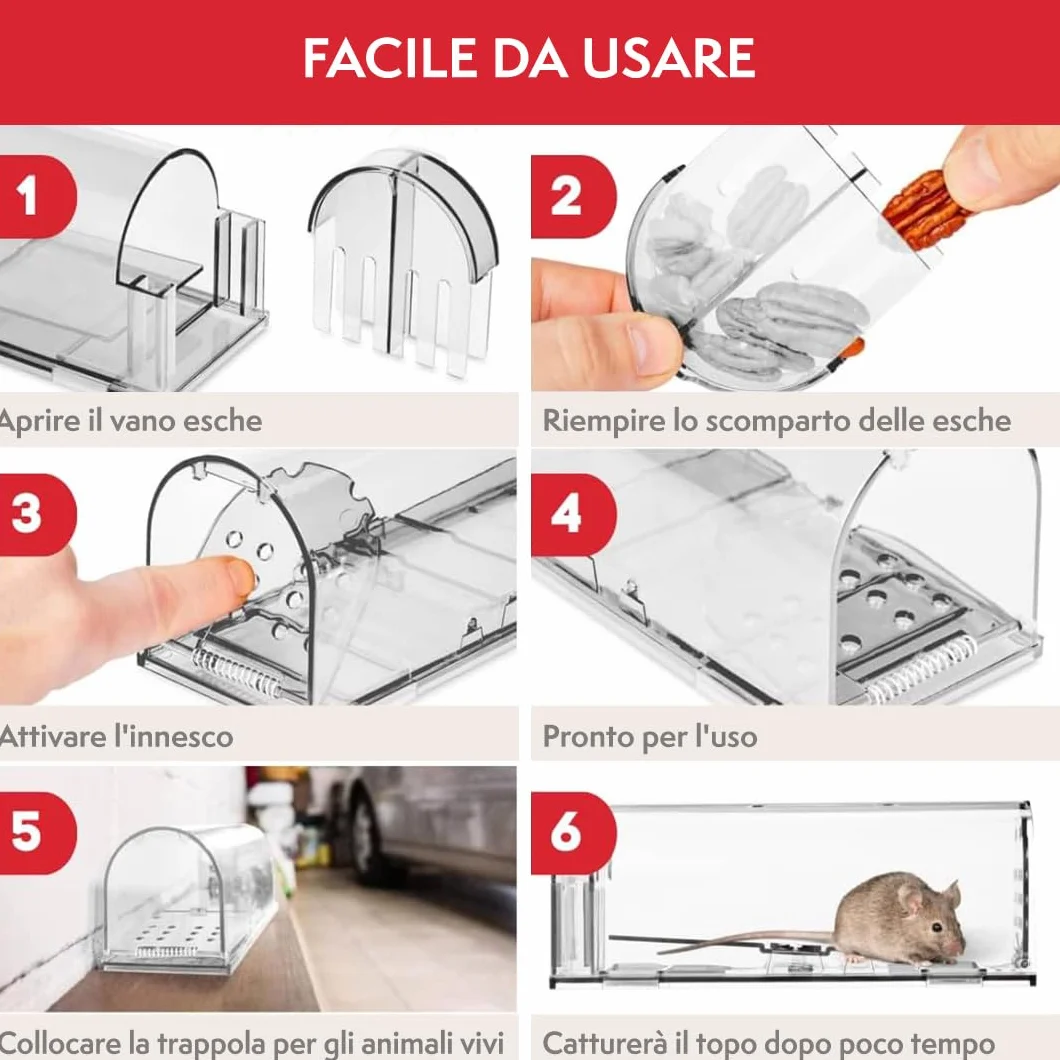 FACILE DA USARE

1

Aprire il vano esche

2

Riempire lo scomparto delle esche

3

Attivare l'innesco

4

Pronto per l'uso

5

Collocare la trappola per gli animali vivi

6

Catturerà il topo dopo poco tempo