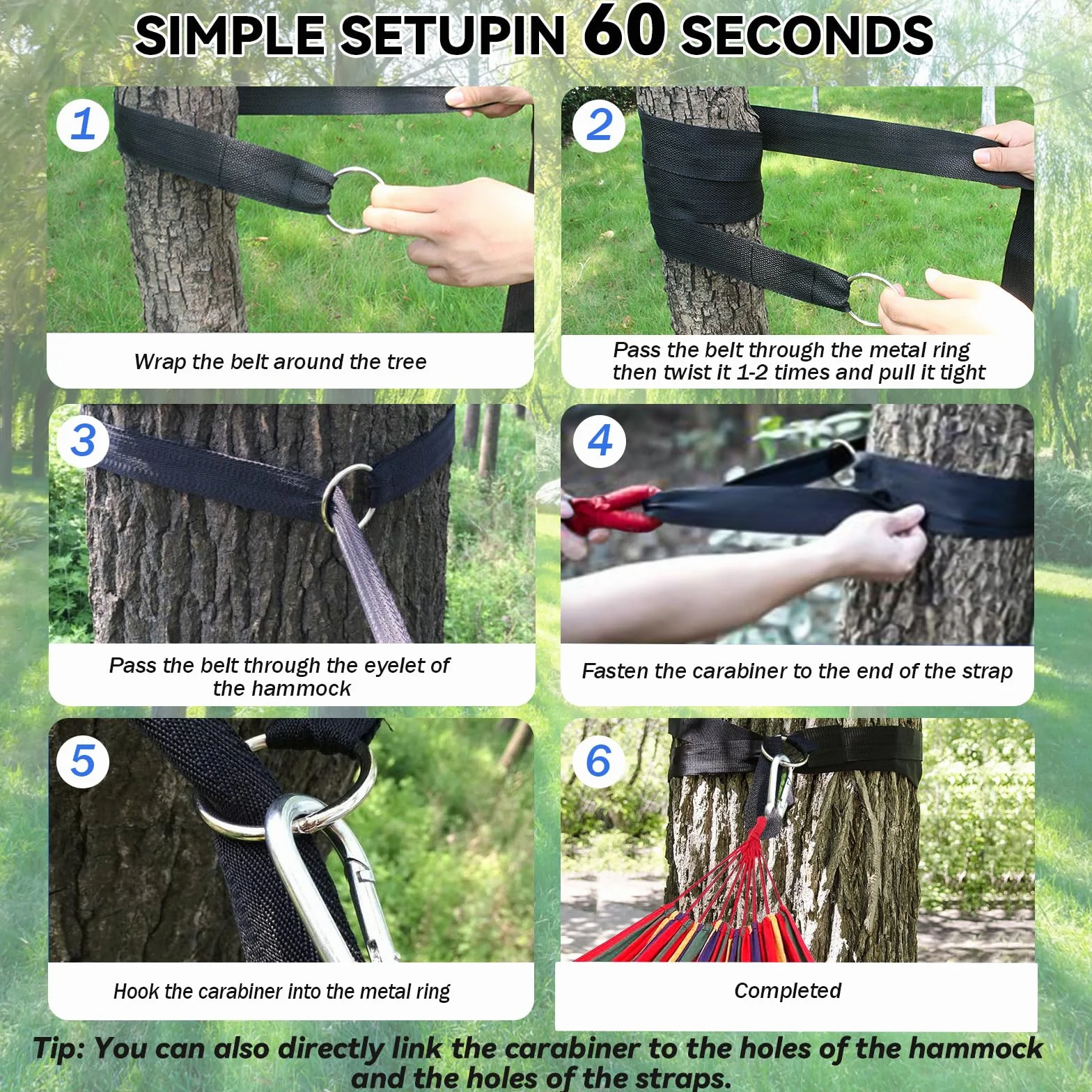 SIMPLE SETUPIN 60 SECONDS

1

Wrap the belt around the tree

2

Pass the belt through the metal ring then twist it 1-2 times and pull it tight

3

Pass the belt through the eyelet of the hammock

4

Fasten the carabiner to the end of the strap

5

Hook the carabiner into the metal ring

6

Completed

Tip: You can also directly link the carabiner to the holes of the hammock and the holes of the straps.