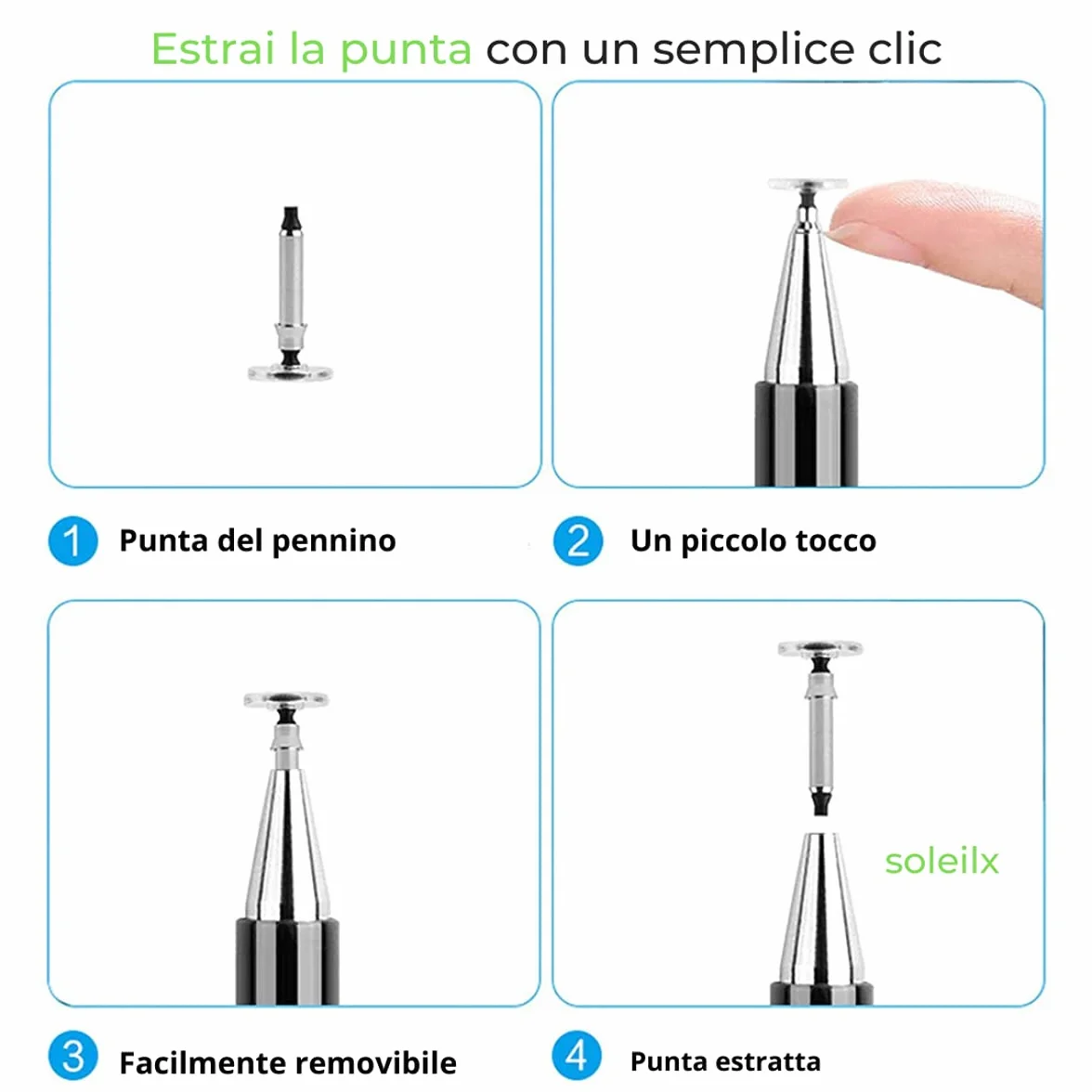 Estrai la punta con un semplice clic

1 Punta del pennino

2 Un piccolo tocco

soleilx

3 Facilmente removibile

4 Punta estratta