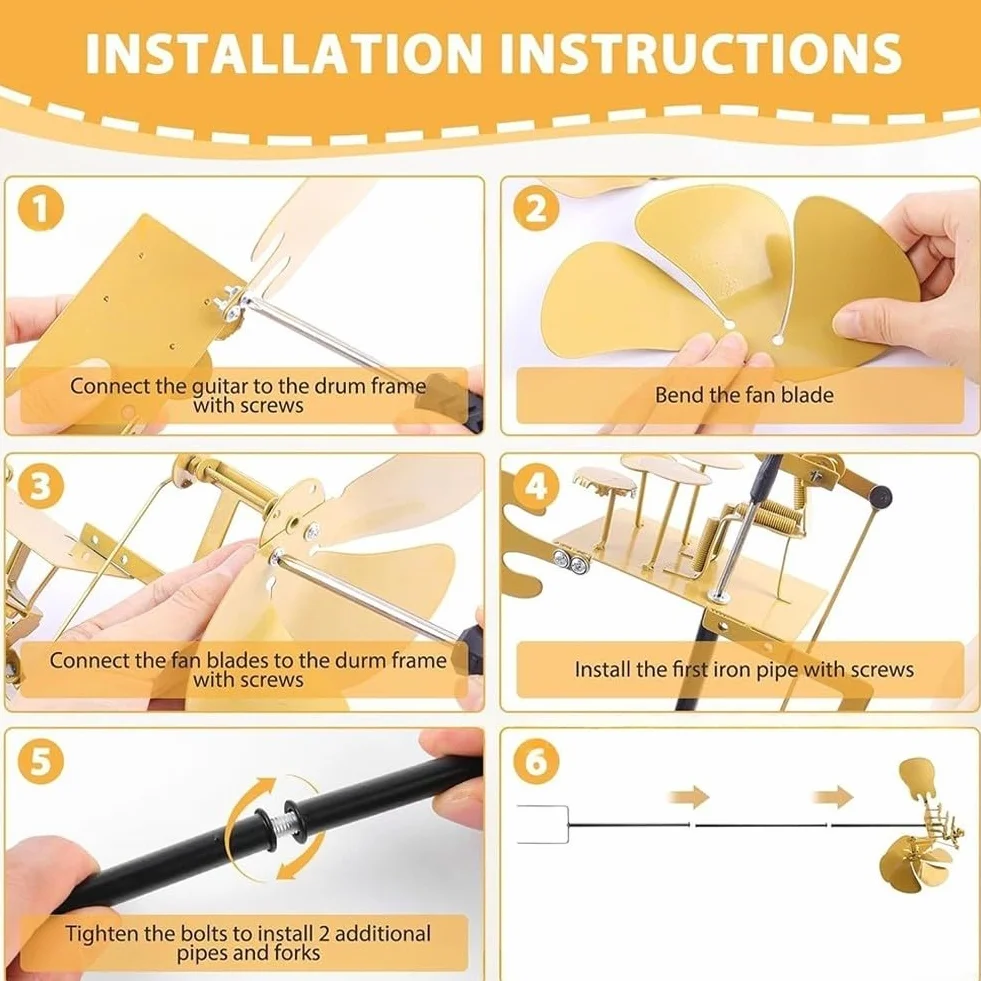 INSTALLATION INSTRUCTIONS

1

Connect the guitar to the drum frame with screws

2

Bend the fan blade

3

Connect the fan blades to the durm frame with screws

4

Install the first iron pipe with screws

5

Tighten the bolts to install 2 additional pipes and forks

6