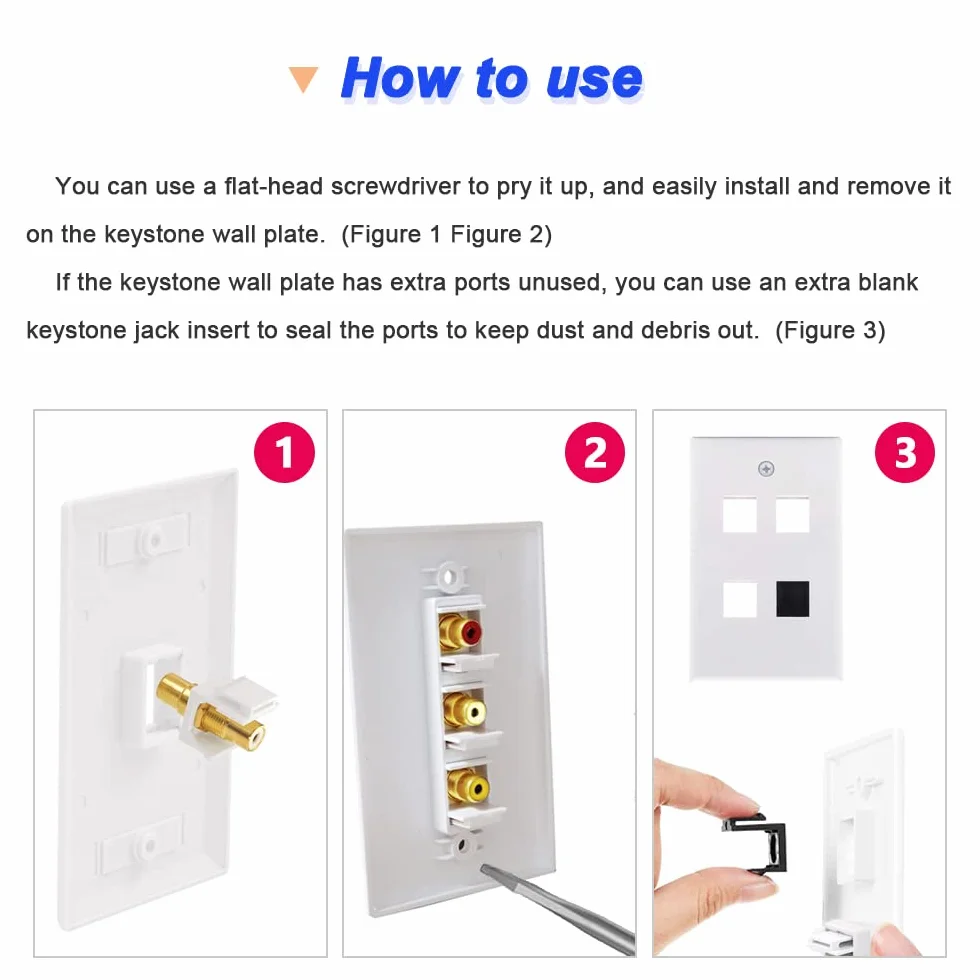 How to use

You can use a flat-head screwdriver to pry it up, and easily install and remove it on the keystone wall plate. (Figure 1 Figure 2)

If the keystone wall plate has extra ports unused, you can use an extra blank keystone jack insert to seal the ports to keep dust and debris out. (Figure 3)

1

2

3