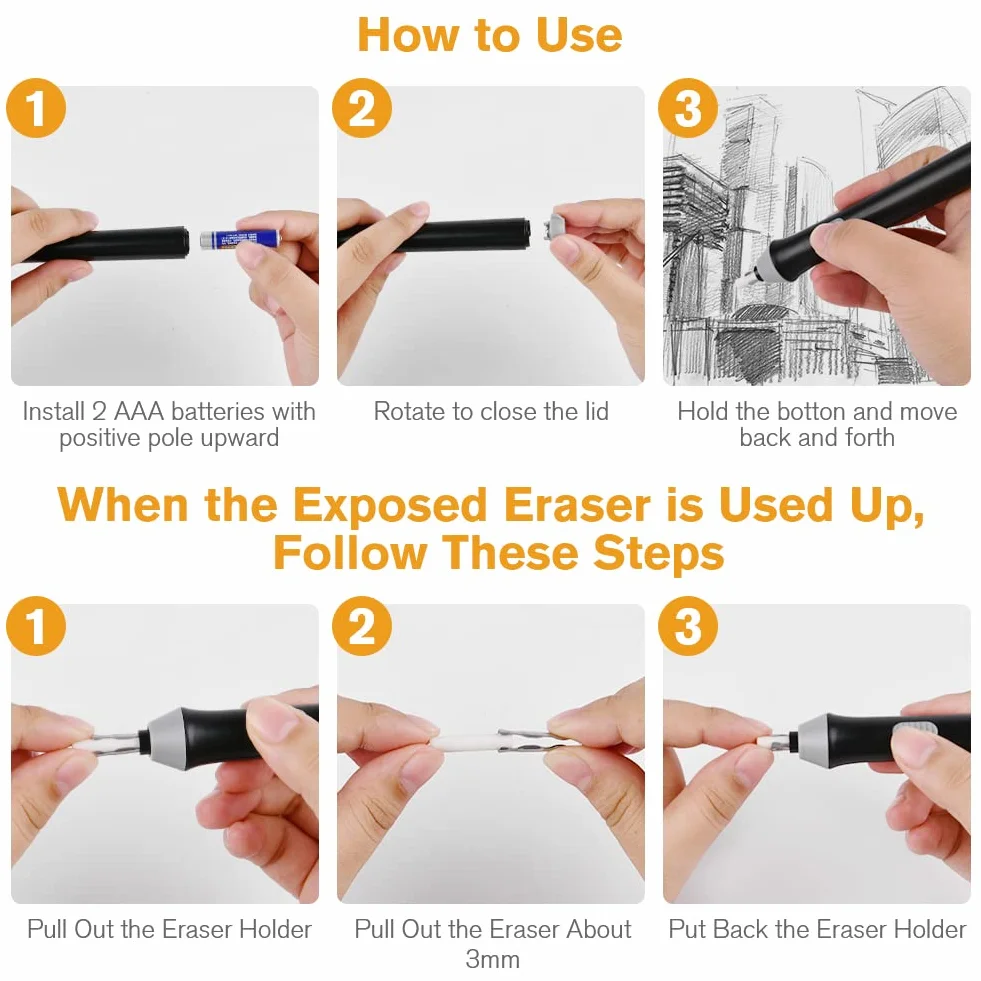 How to Use

1

Install 2 AAA batteries with positive pole upward

2

Rotate to close the lid

3

Hold the botton and move back and forth

When the Exposed Eraser is Used Up, Follow These Steps

1

Pull Out the Eraser Holder

2

Pull Out the Eraser About 3mm

3

Put Back the Eraser Holder