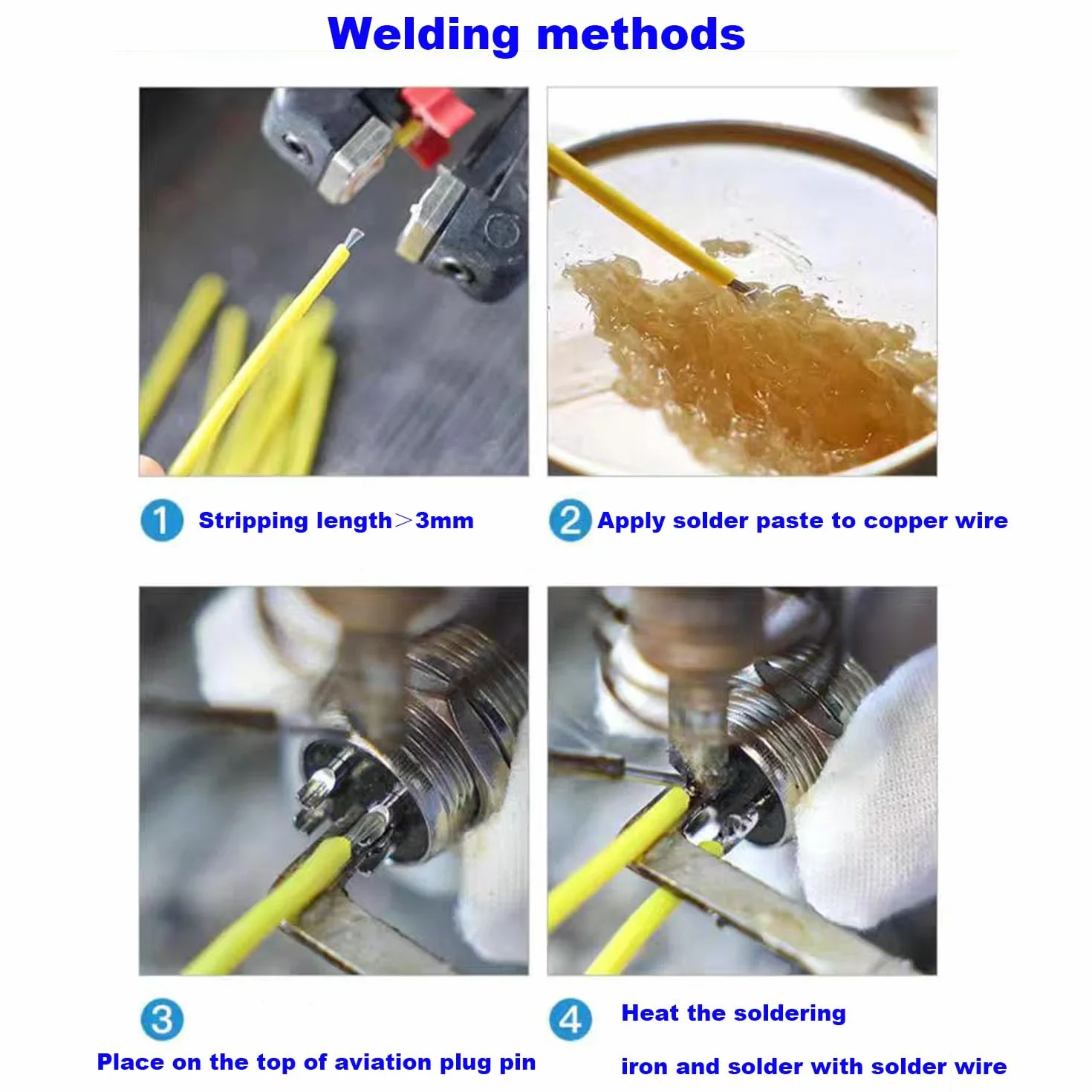 Welding methods

1 Stripping length＞3mm

2 Apply solder paste to copper wire

3 Place on the top of aviation plug pin

4 Heat the soldering iron and solder with solder wire