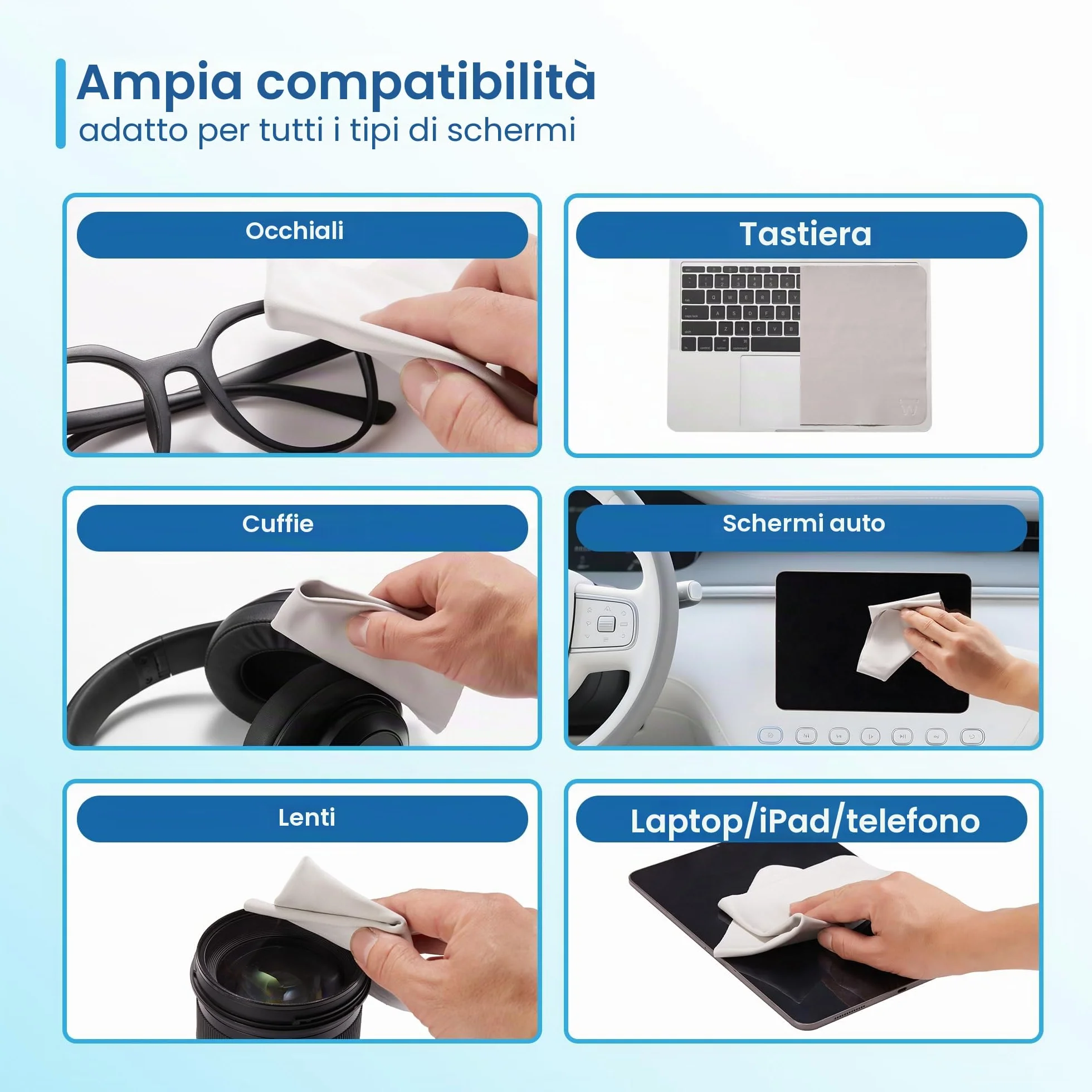 Ampia compatibilità
adatto per tutti i tipi di schermi

Occhiali

Tastiera

Cuffie

Schermi auto

Lenti

Laptop/iPad/telefono