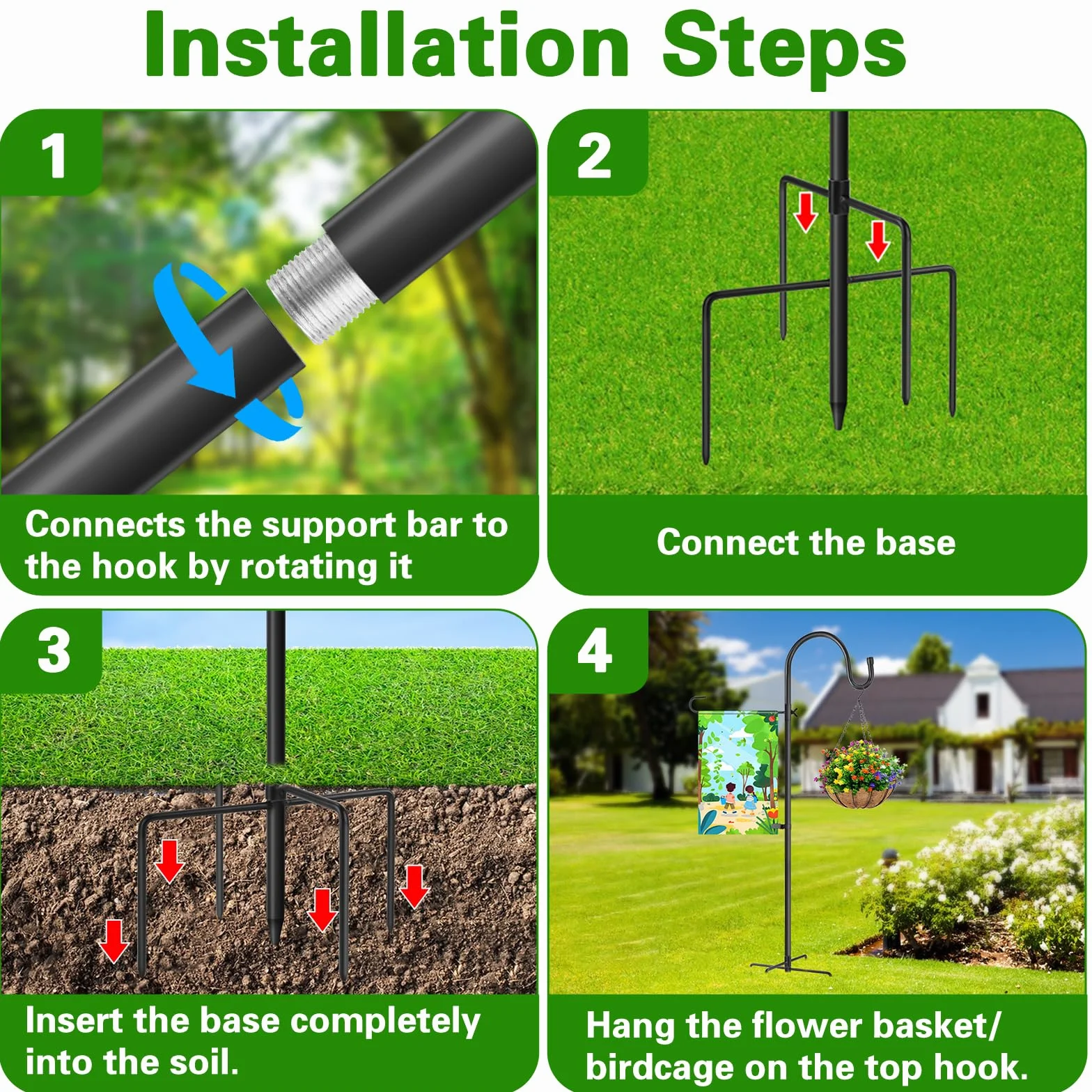 Installation Steps

1

Connects the support bar to the hook by rotating it

2

Connect the base

3

Insert the base completely into the soil.

4

Hang the flower basket/ birdcage on the top hook.