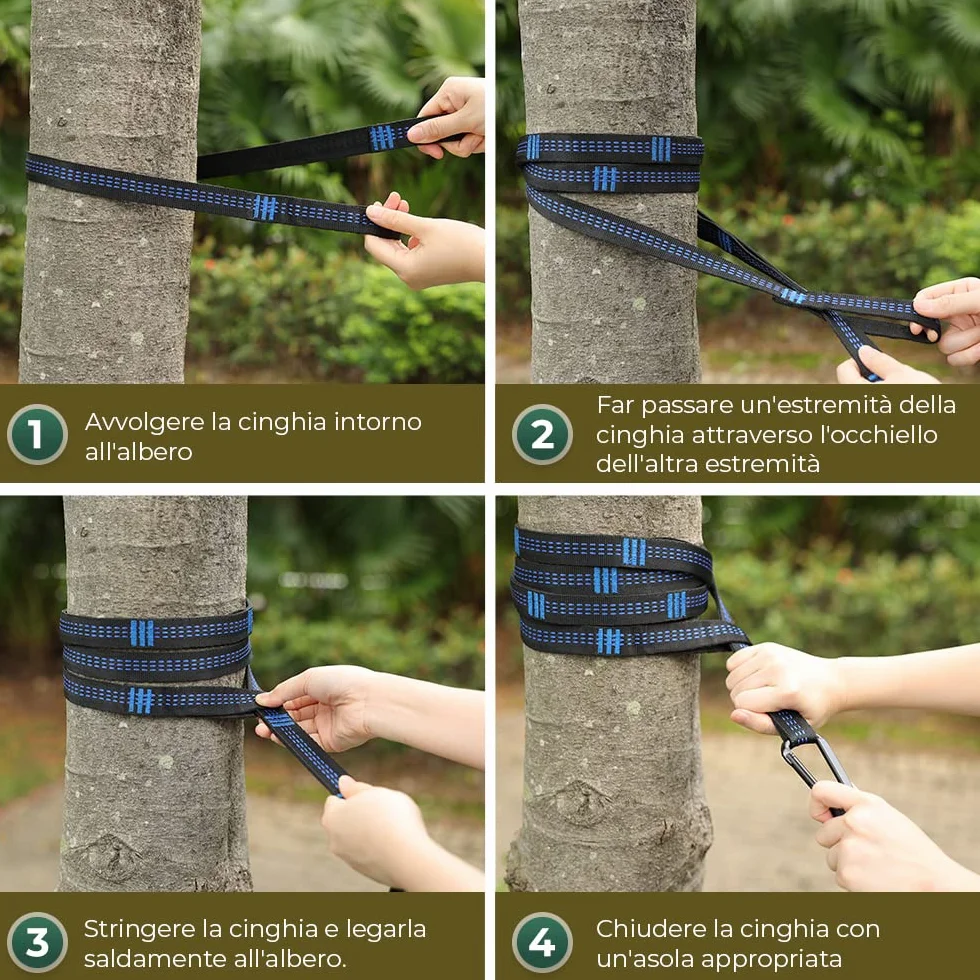 1 Avvolgere la cinghia intorno all'albero

2 Far passare un'estremità della cinghia attraverso l'occhiello dell'altra estremità

3 Stringere la cinghia e legarla saldamente all'albero.

4 Chiudere la cinghia con un'asola appropriata