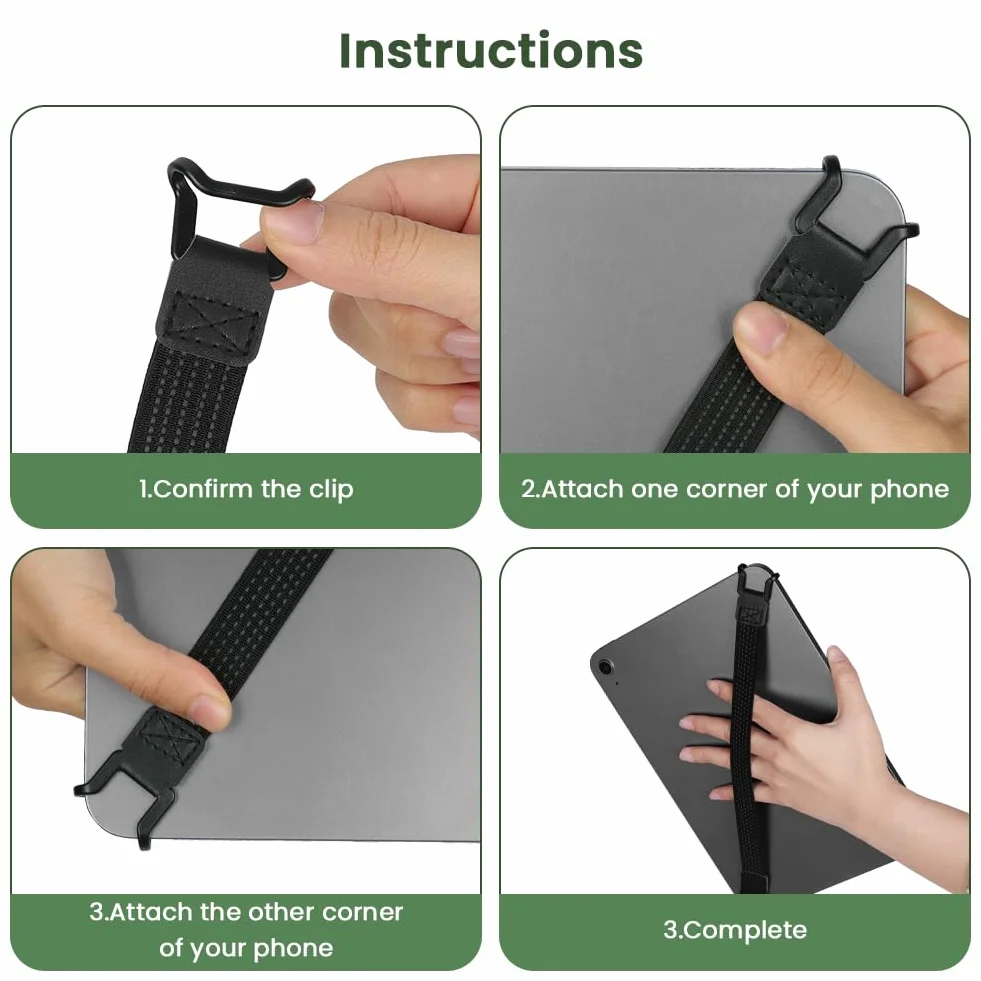 Instructions

1.Confirm the clip

2.Attach one corner of your phone

3.Attach the other corner of your phone

3.Complete