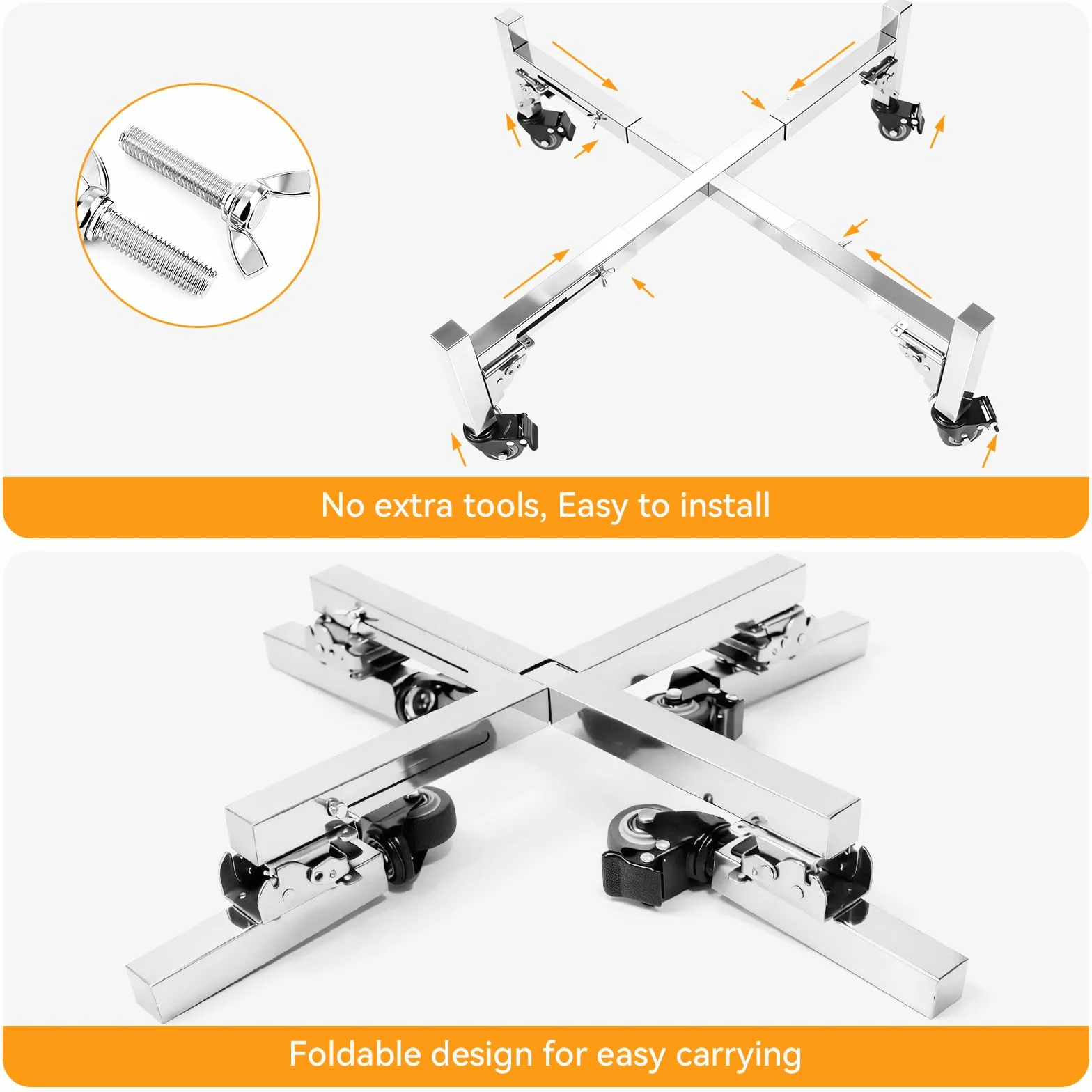 No extra tools, Easy to install

Foldable design for easy carrying