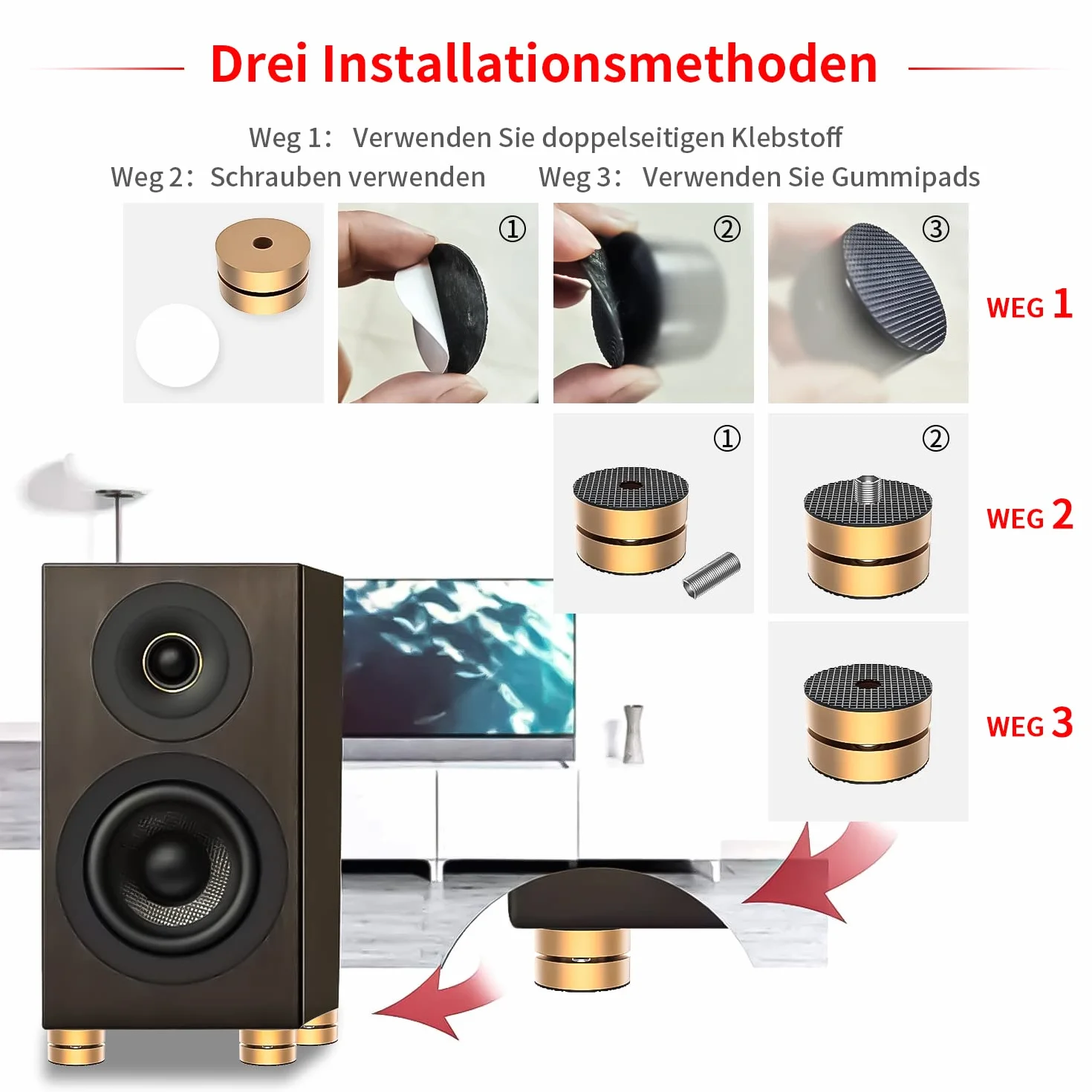 Drei Installationsmethoden

Weg 1： Verwenden Sie doppelseitigen Klebstoff

Weg 2： Schrauben verwenden

Weg 3： Verwenden Sie Gummipads

①

②

③

WEG 1

①

②

WEG 2

WEG 3