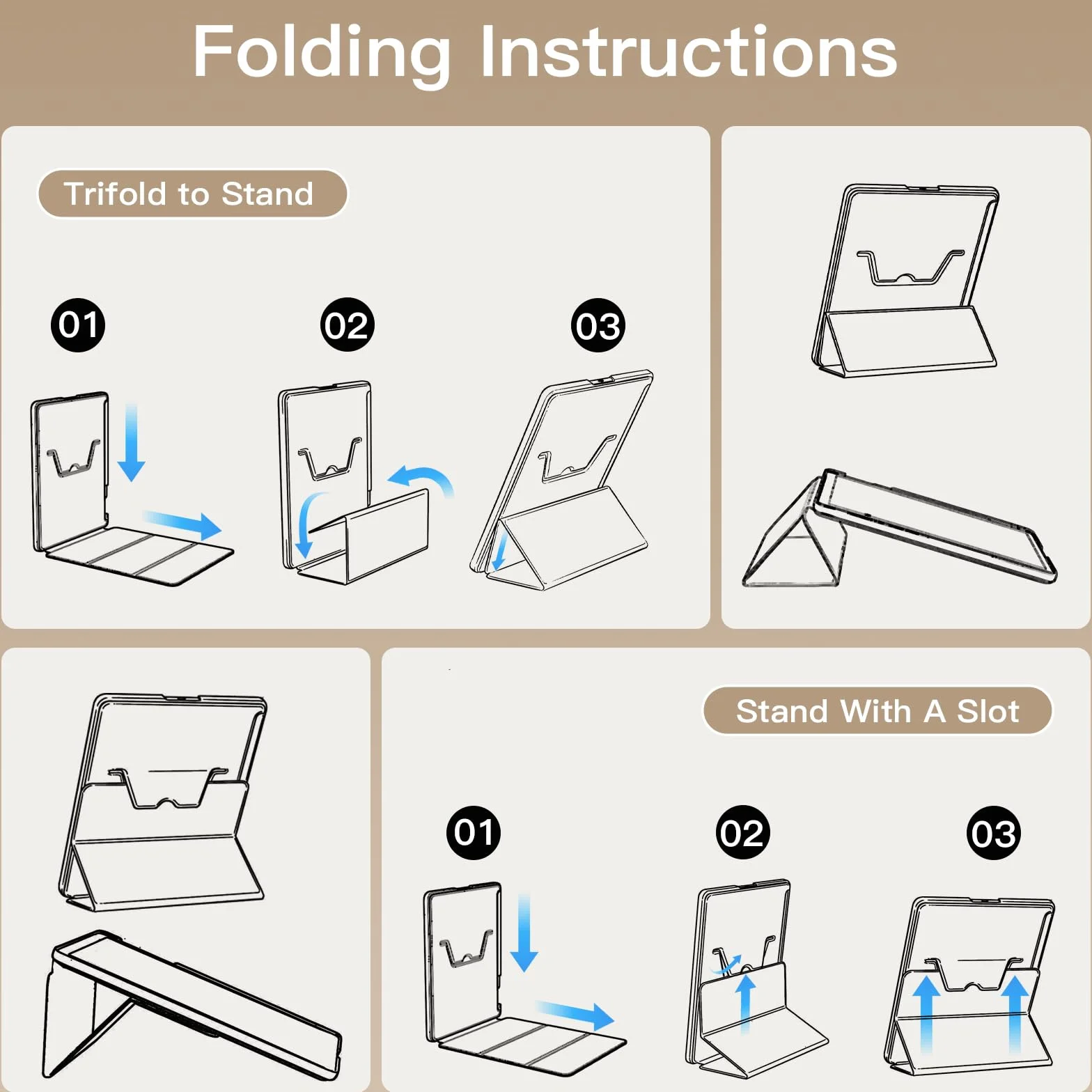 Folding Instructions

Trifold to Stand

01

02

03

Stand With A Slot

01

02

03