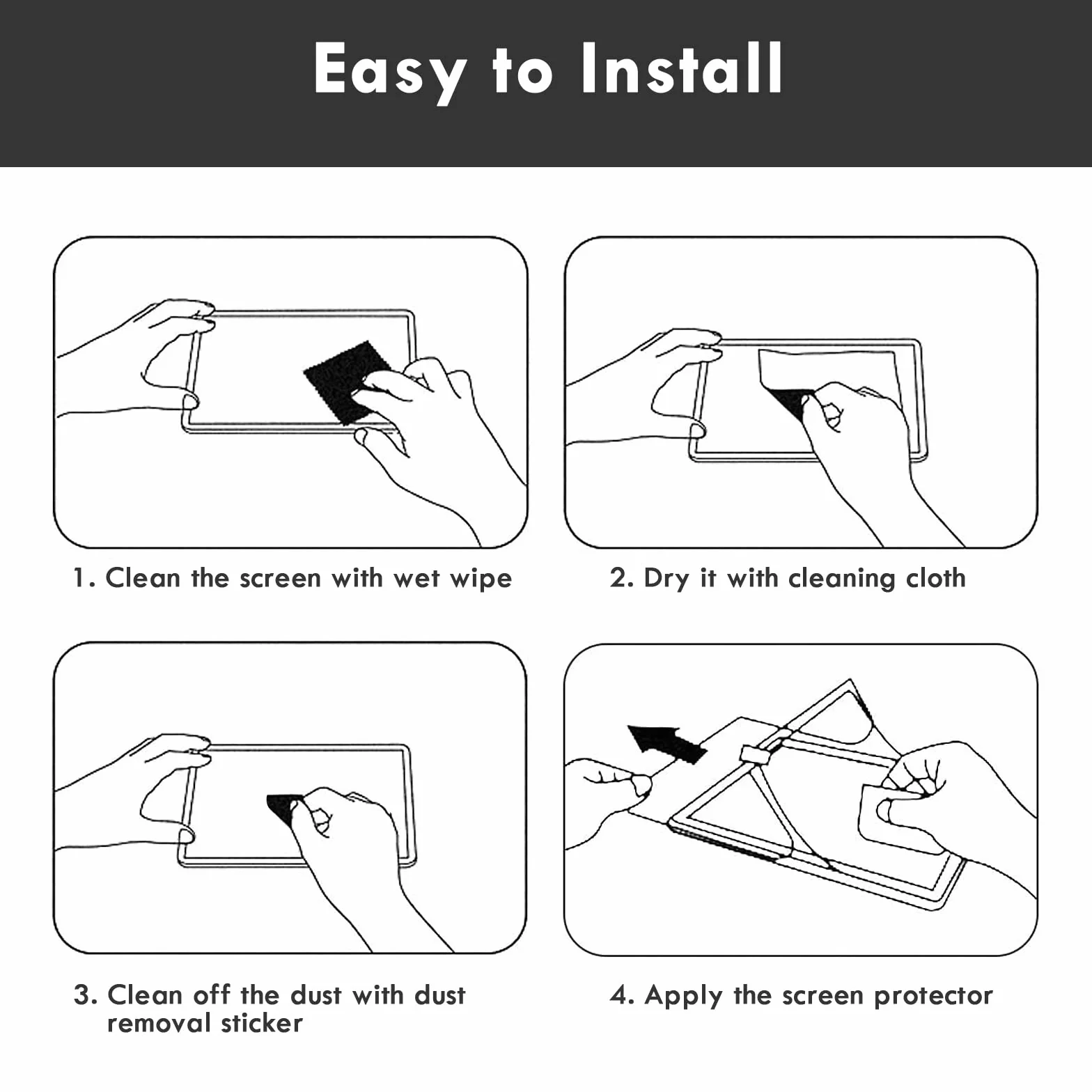 Easy to Install

1. Clean the screen with wet wipe

2. Dry it with cleaning cloth

3. Clean off the dust with dust removal sticker

4. Apply the screen protector