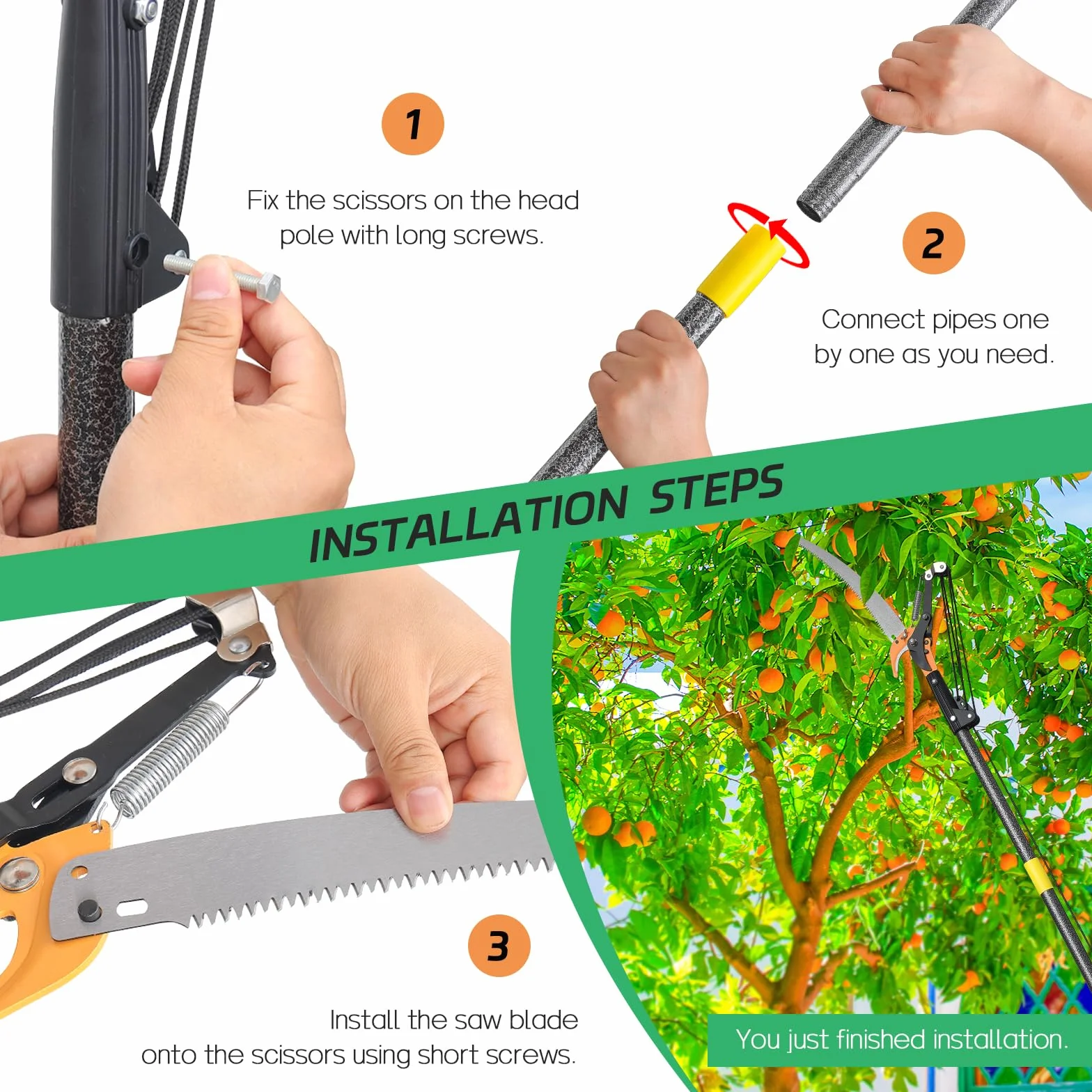 1

Fix the scissors on the head pole with long screws.

2

Connect pipes one by one as you need.

INSTALLATION STEPS

3

Install the saw blade onto the scissors using short screws.

You just finished installation.