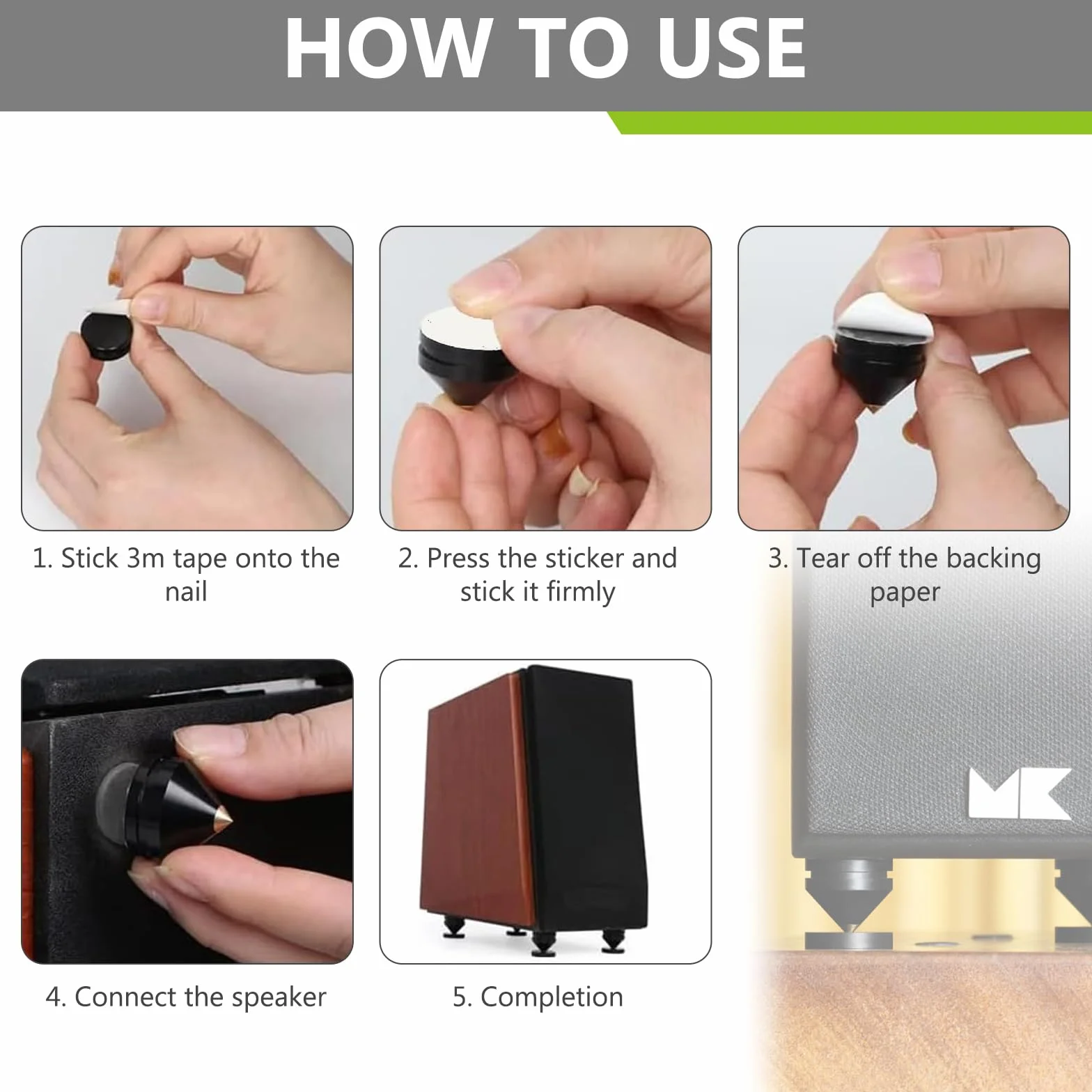 HOW TO USE

1. Stick 3m tape onto the nail

2. Press the sticker and stick it firmly

3. Tear off the backing paper

4. Connect the speaker

5. Completion

MK