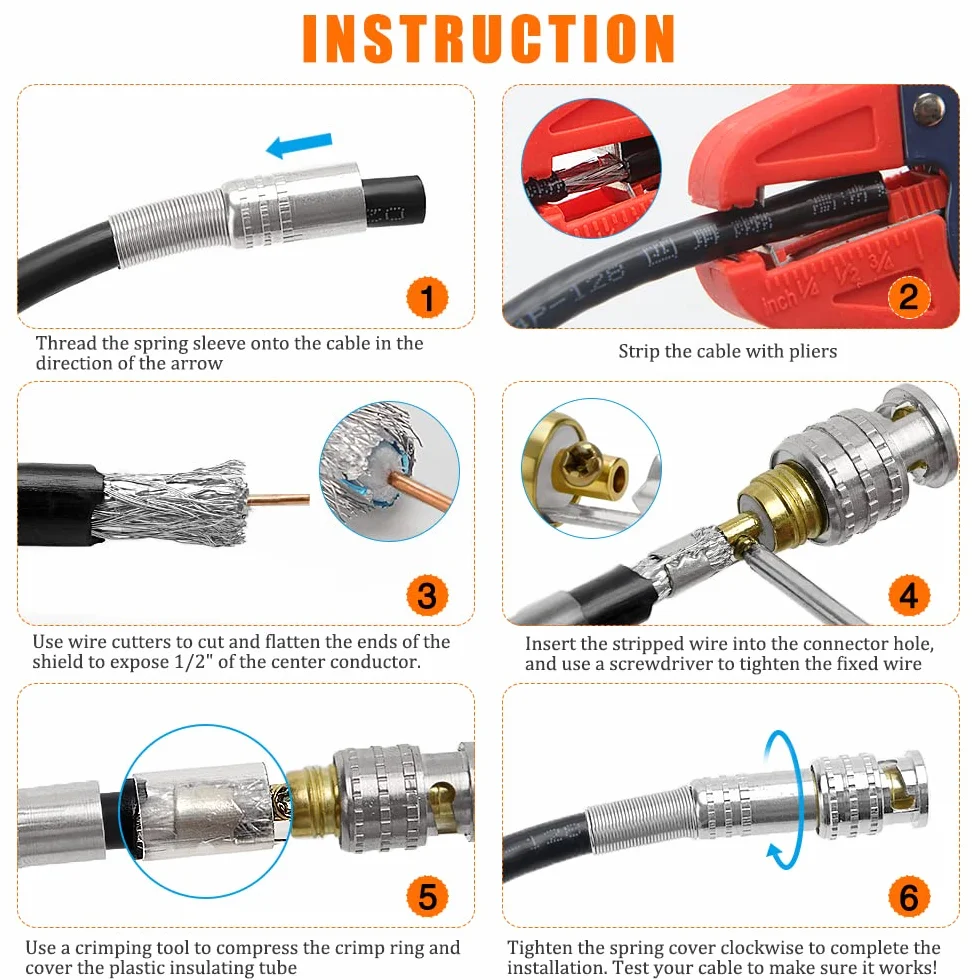 INSTRUCTION

1

Thread the spring sleeve onto the cable in the direction of the arrow

inch 1/4 1/2 3/4

2

Strip the cable with pliers

3

Use wire cutters to cut and flatten the ends of the shield to expose 1/2" of the center conductor.

4

Insert the stripped wire into the connector hole, and use a screwdriver to tighten the fixed wire

5

Use a crimping tool to compress the crimp ring and cover the plastic insulating tube

6

Tighten the spring cover clockwise to complete the installation. Test your cable to make sure it works!