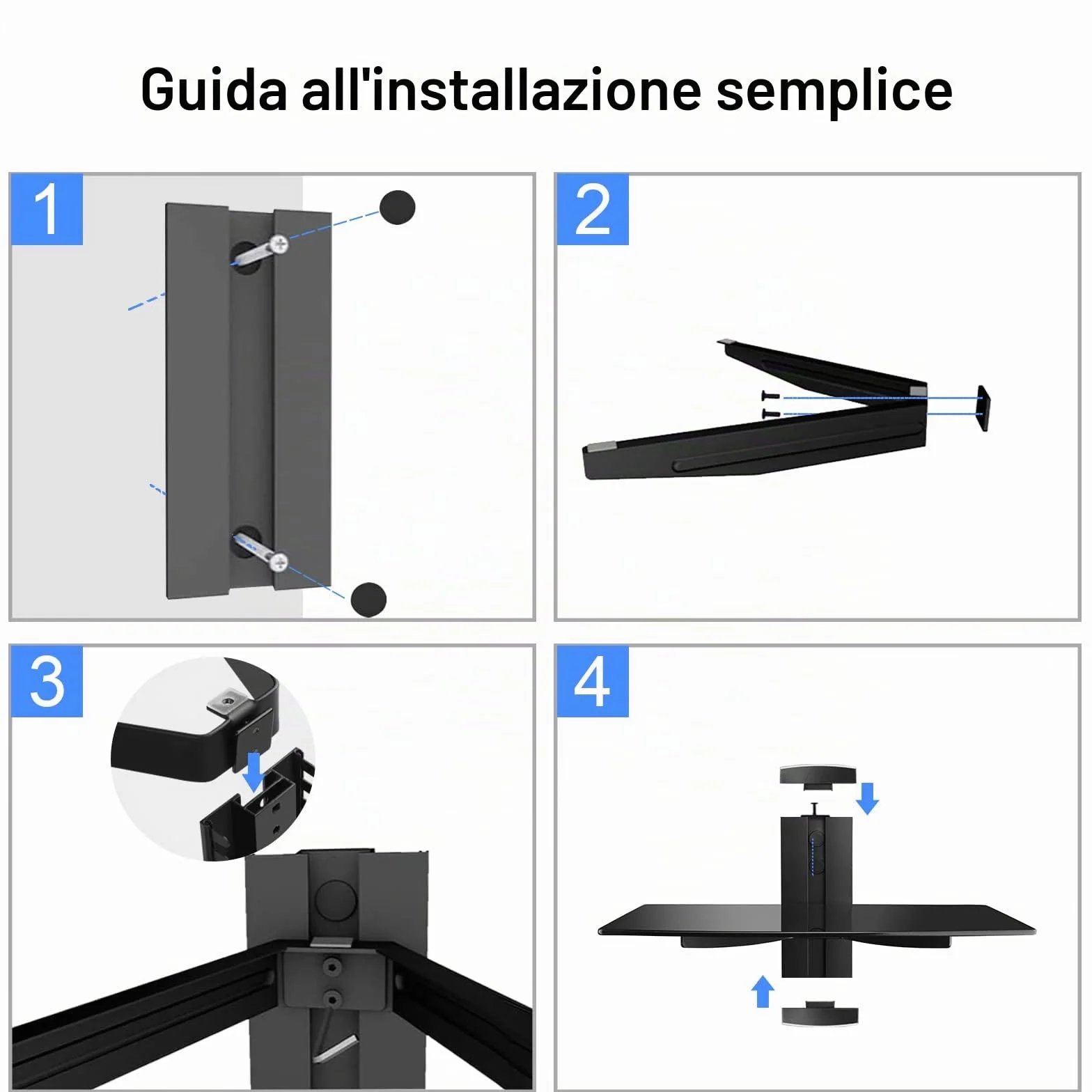 Guida all'installazione semplice

1

2

3

4