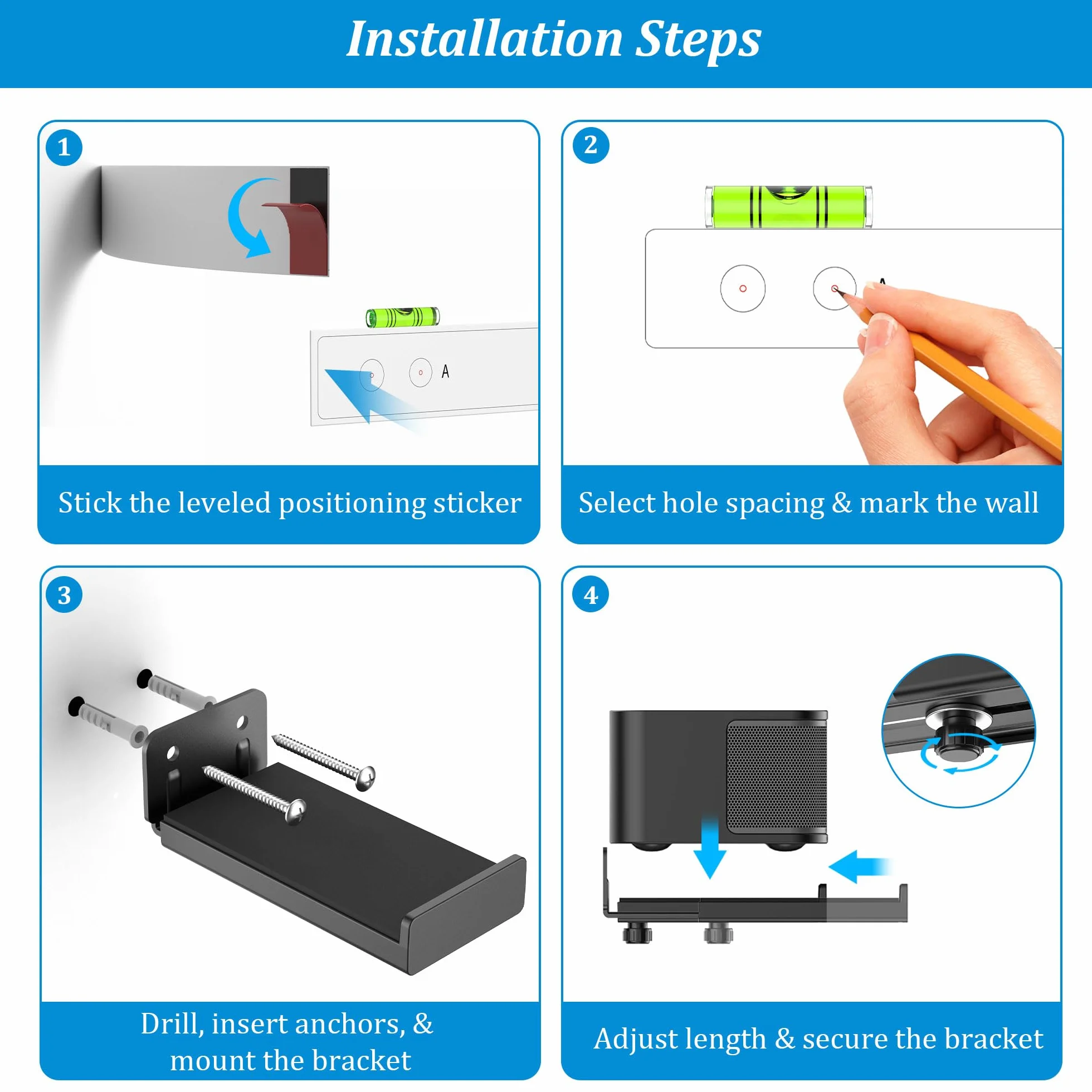 Installation Steps

1

A

Stick the leveled positioning sticker

2

Select hole spacing & mark the wall

3

Drill, insert anchors, & mount the bracket

4

Adjust length & secure the bracket