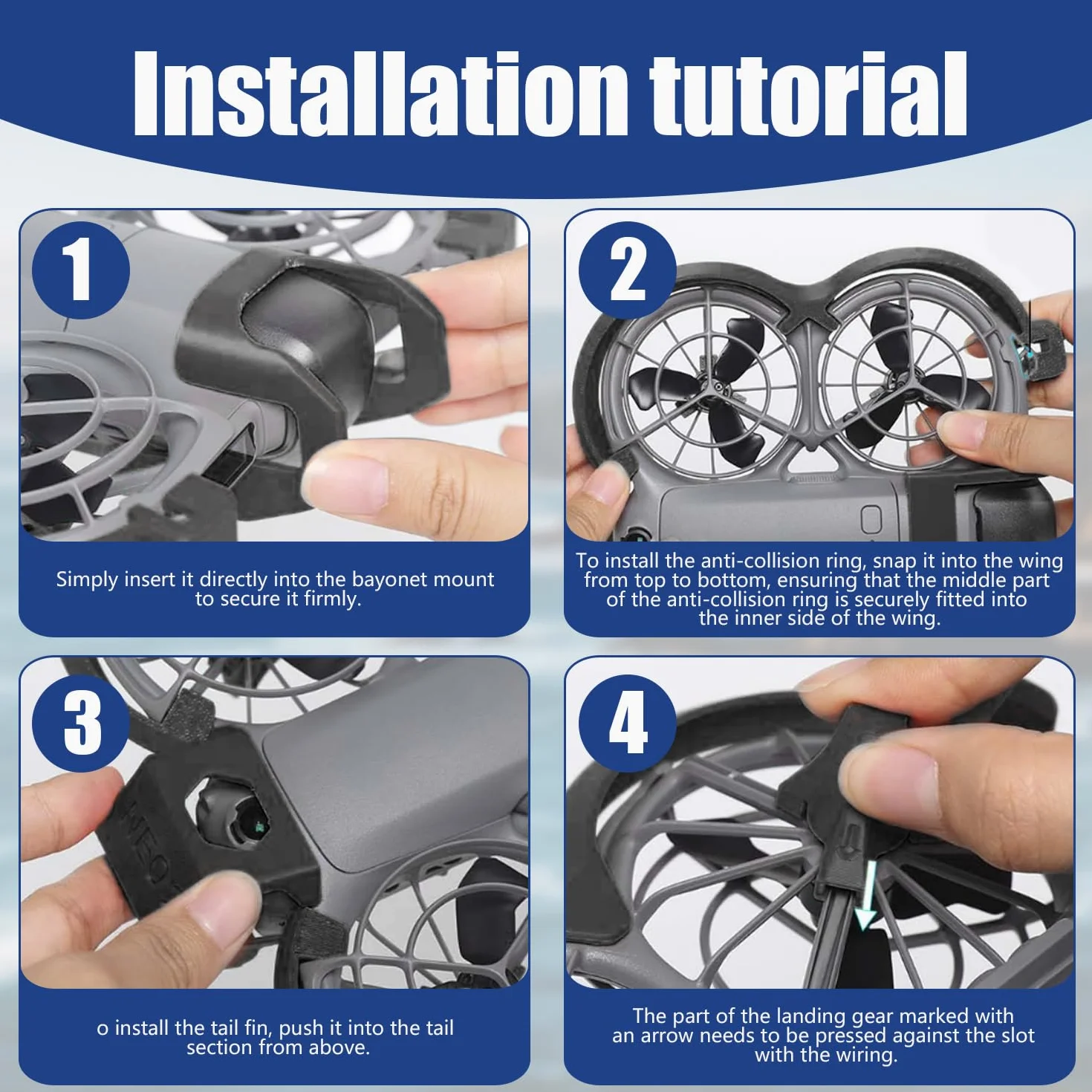 Installation tutorial

1

Simply insert it directly into the bayonet mount to secure it firmly.

2

To install the anti-collision ring, snap it into the wing from top to bottom, ensuring that the middle part of the anti-collision ring is securely fitted into the inner side of the wing.

3

o install the tail fin, push it into the tail section from above.

4

The part of the landing gear marked with an arrow needs to be pressed against the slot with the wiring.