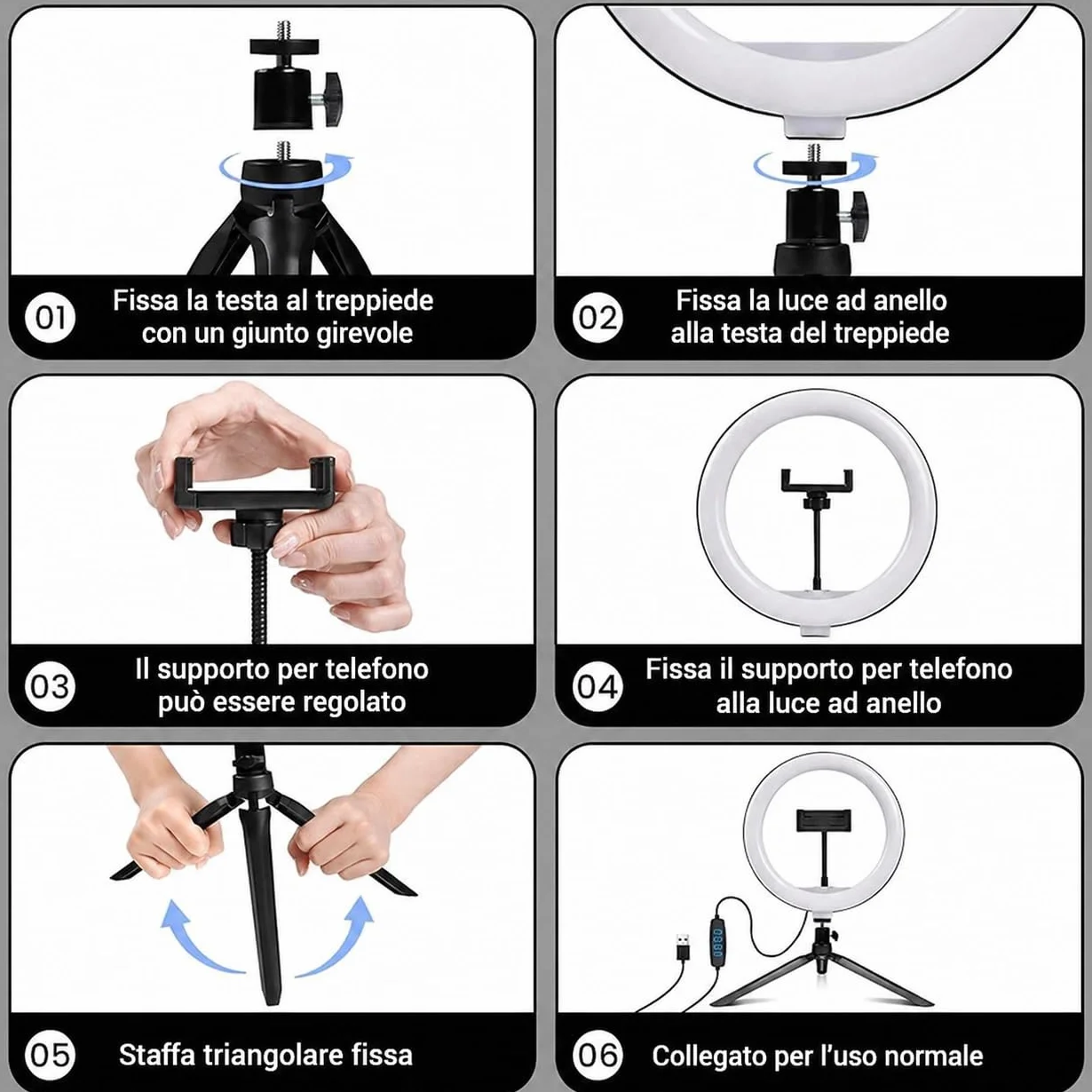 01 Fissa la testa al treppiede con un giunto girevole

02 Fissa la luce ad anello alla testa del treppiede

03 Il supporto per telefono può essere regolato

04 Fissa il supporto per telefono alla luce ad anello

05 Staffa triangolare fissa

06 Collegato per l'uso normale