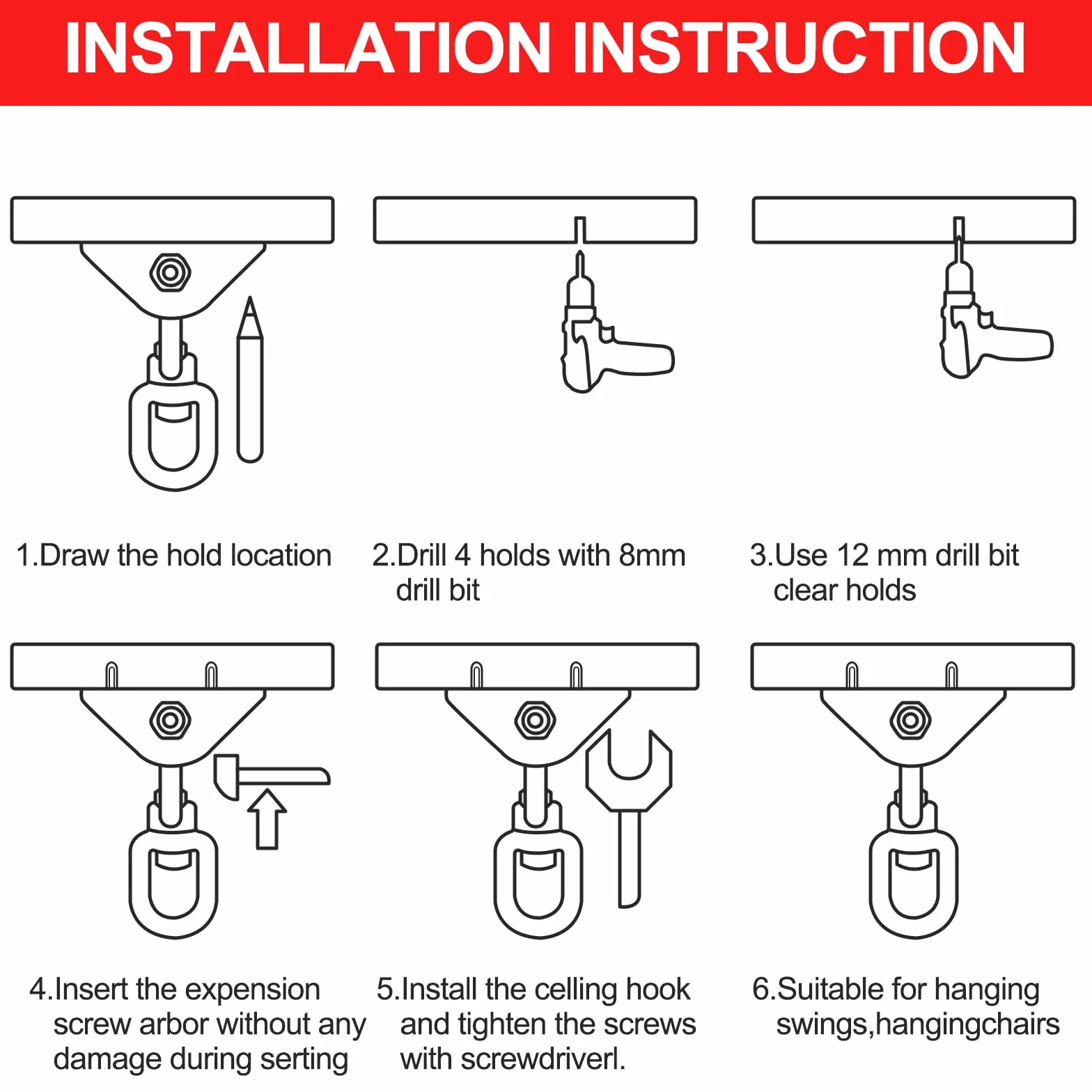 INSTALLATION INSTRUCTION

1.Draw the hold location

2.Drill 4 holds with 8mm drill bit

3.Use 12 mm drill bit clear holds

4.Insert the expension screw arbor without any damage during serting

5.Install the celling hook and tighten the screws with screwdriverl.

6.Suitable for hanging swings,hangingchairs