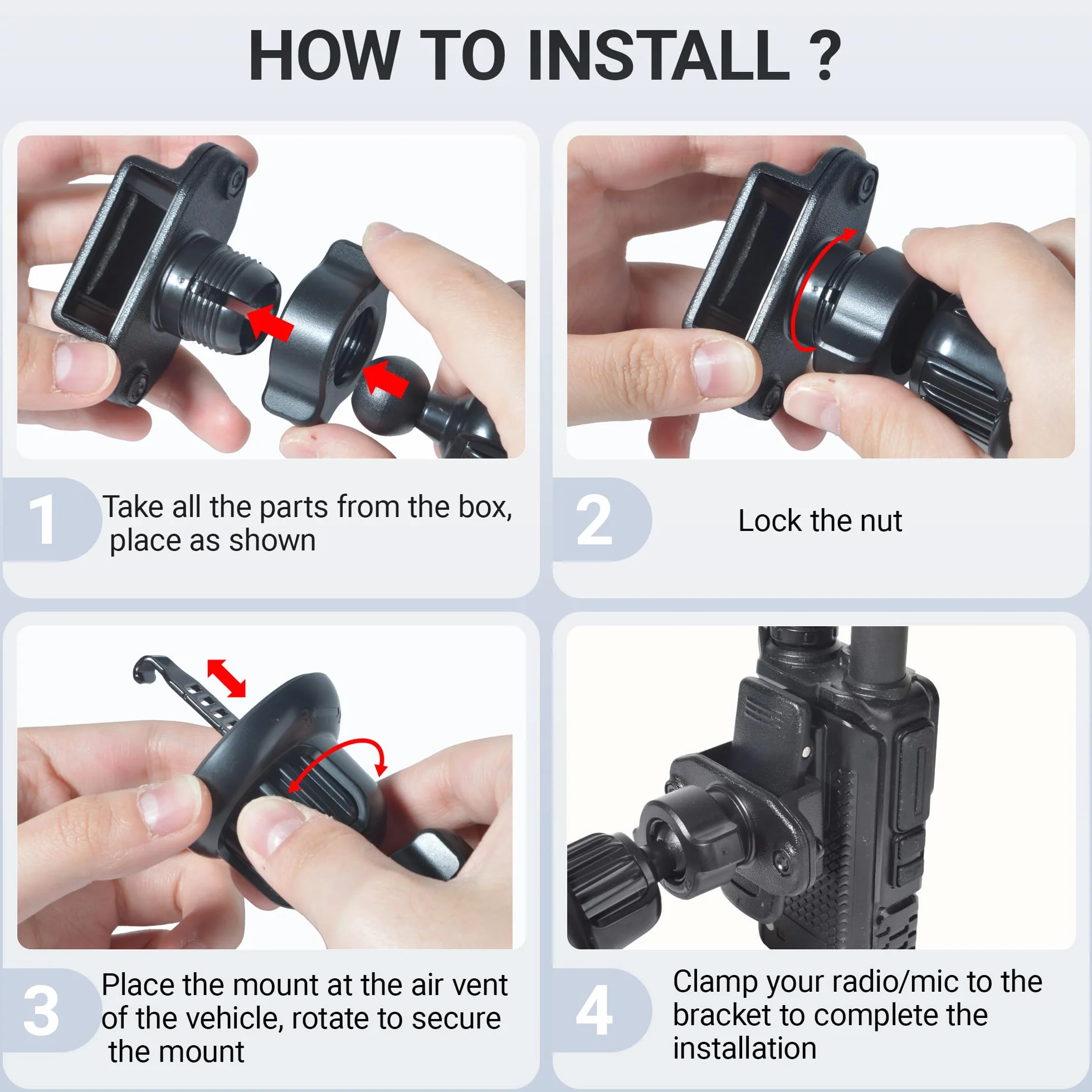 HOW TO INSTALL ?

1 Take all the parts from the box, place as shown

2 Lock the nut

3 Place the mount at the air vent of the vehicle, rotate to secure the mount

4 Clamp your radio/mic to the bracket to complete the installation