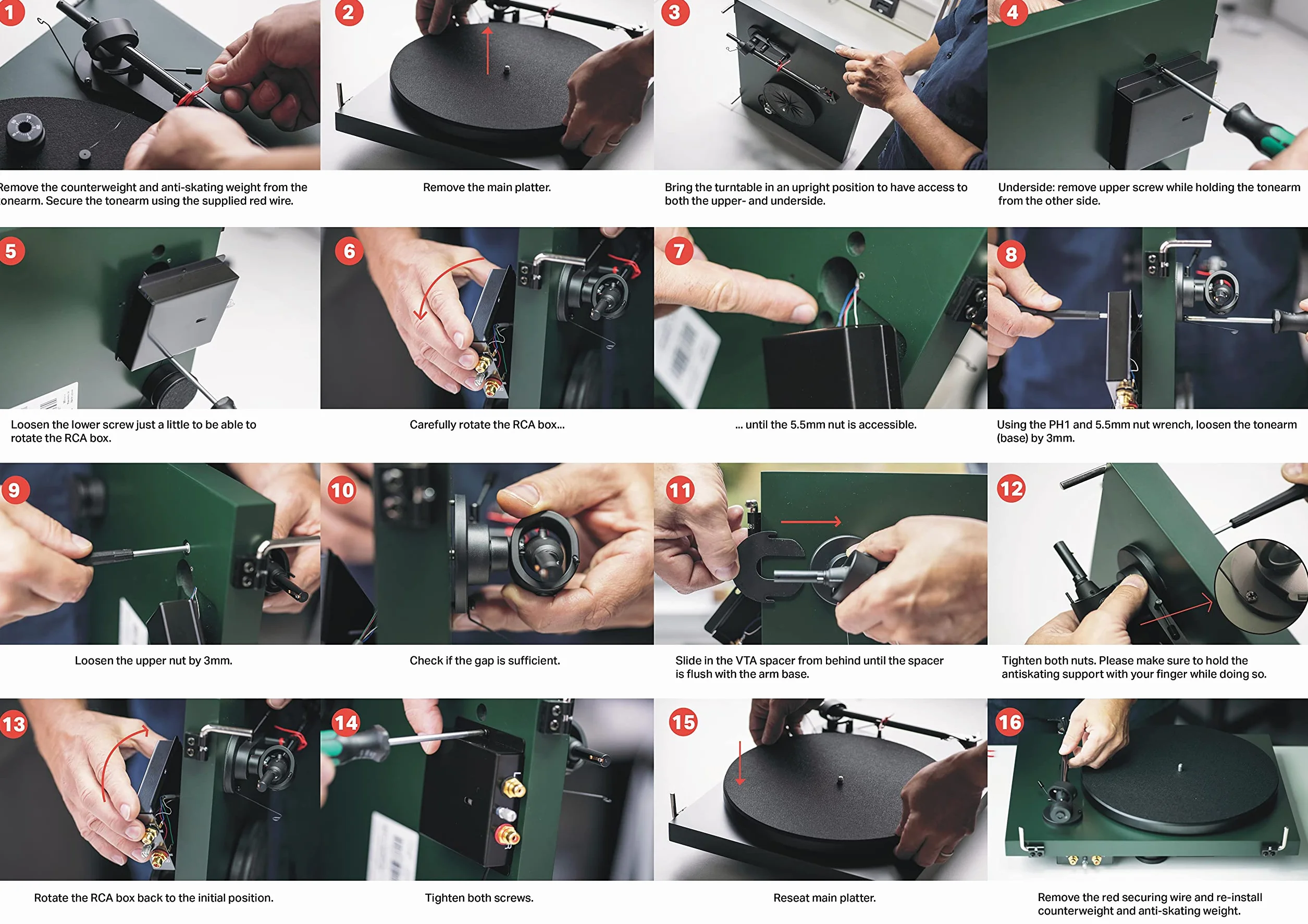 1

Remove the counterweight and anti-skating weight from the onearm. Secure the tonearm using the supplied red wire.

2

Remove the main platter.

3

Bring the turntable in an upright position to have access to both the upper- and underside.

4

Underside: remove upper screw while holding the tonearm from the other side.

5

Loosen the lower screw just a little to be able to rotate the RCA box.

6

Carefully rotate the RCA box...

7

... until the 5.5mm nut is accessible.

8

Using the PH1 and 5.5mm nut wrench, loosen the tonearm (base) by 3mm.

9

Loosen the upper nut by 3mm.

10

Check if the gap is sufficient.

11

Slide in the VTA spacer from behind until the spacer is flush with the arm base.

12

Tighten both nuts. Please make sure to hold the antiskating support with your finger while doing so.

13

Rotate the RCA box back to the initial position.

14

Tighten both screws.

15

Reseat main platter.

16

Remove the red securing wire and re-install counterweight and anti-skating weight.