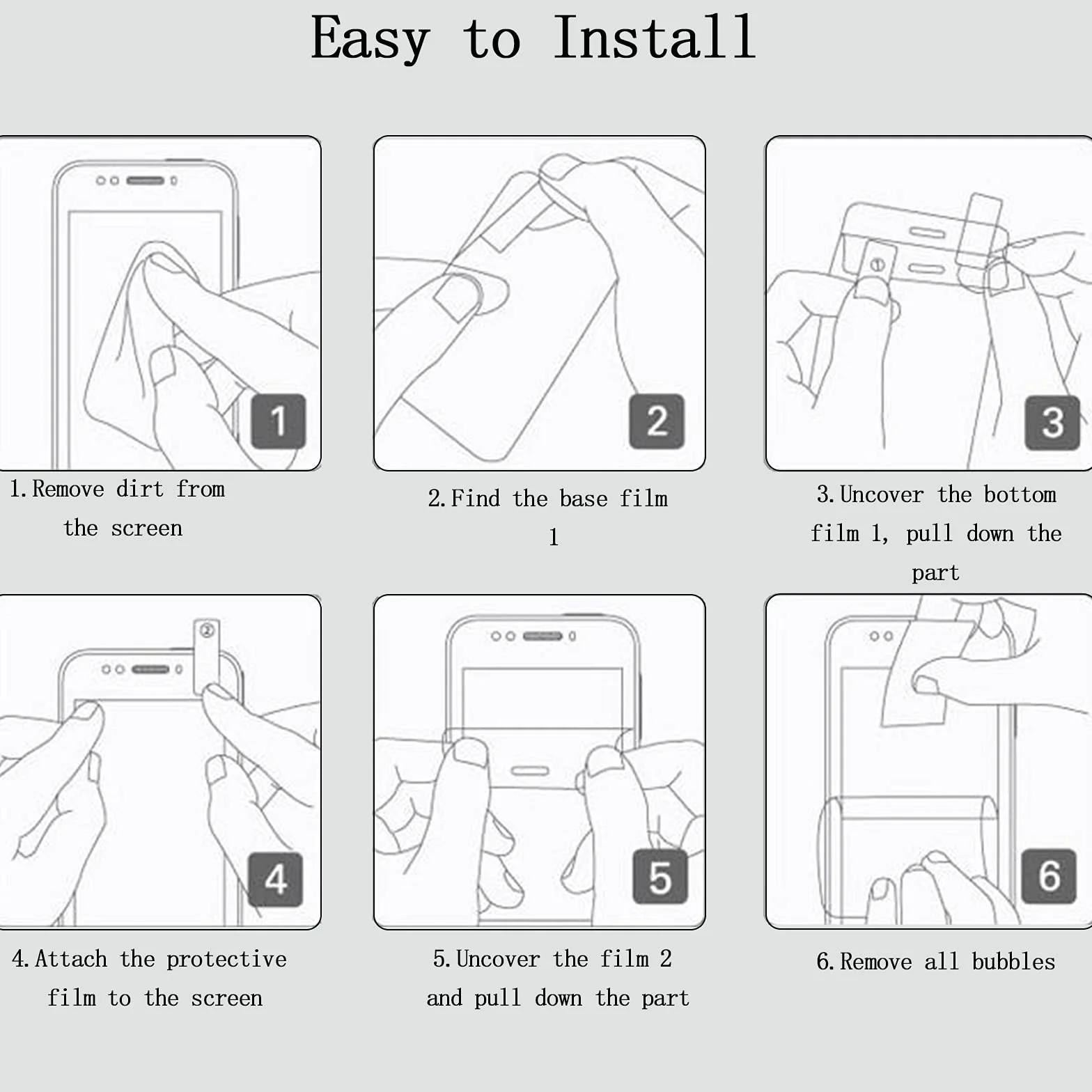 Easy to Install

1

1. Remove dirt from the screen

2

2. Find the base film 1

3

3. Uncover the bottom film 1, pull down the part

4

4. Attach the protective film to the screen

5

5. Uncover the film 2 and pull down the part

6

6. Remove all bubbles