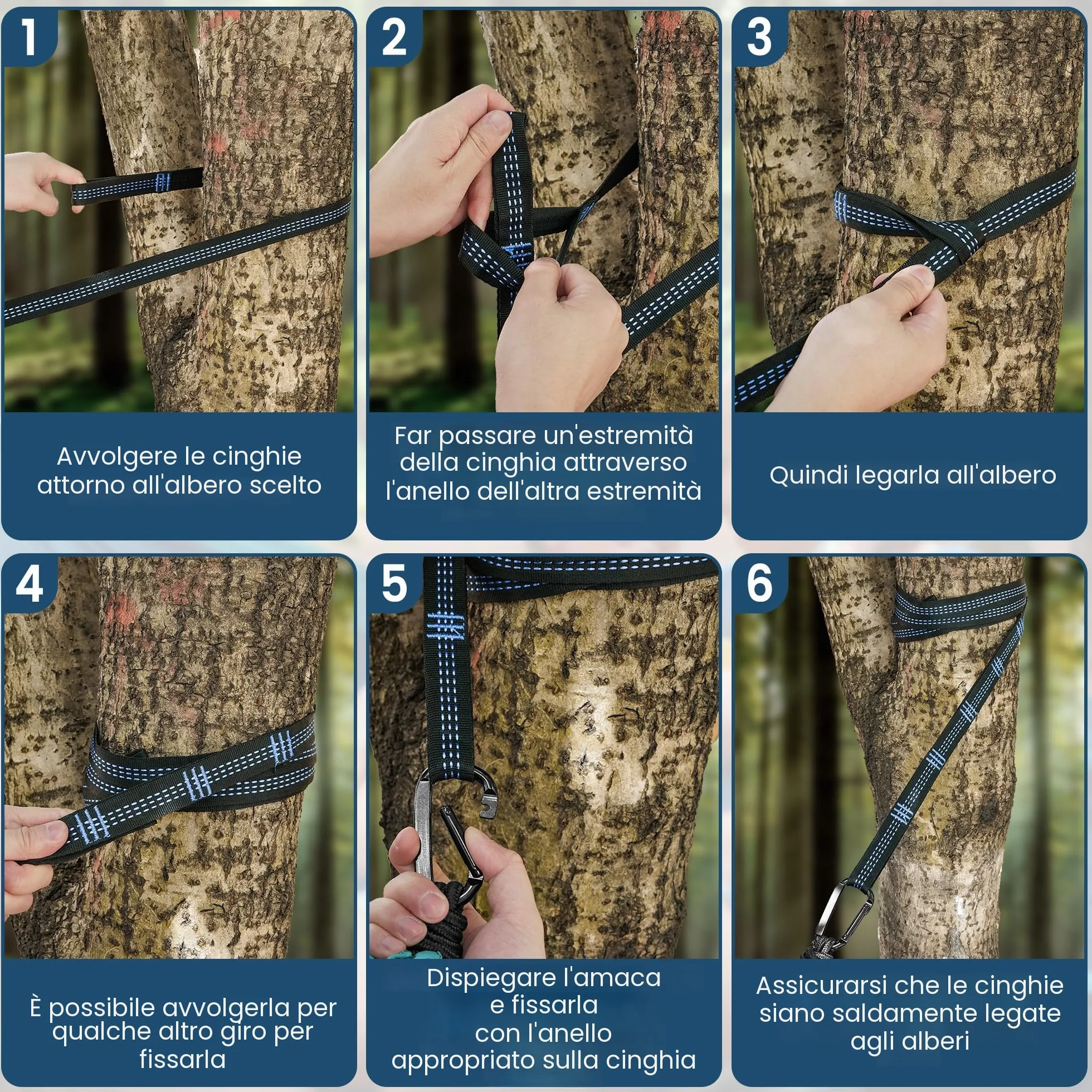 1

Avvolgere le cinghie attorno all'albero scelto

2

Far passare un'estremità della cinghia attraverso l'anello dell'altra estremità

3

Quindi legarla all'albero

4

È possibile avvolgerla per qualche altro giro per fissarla

5

Dispiegare l'amaca e fissarla con l'anello appropriato sulla cinghia

6

Assicurarsi che le cinghie siano saldamente legate agli alberi