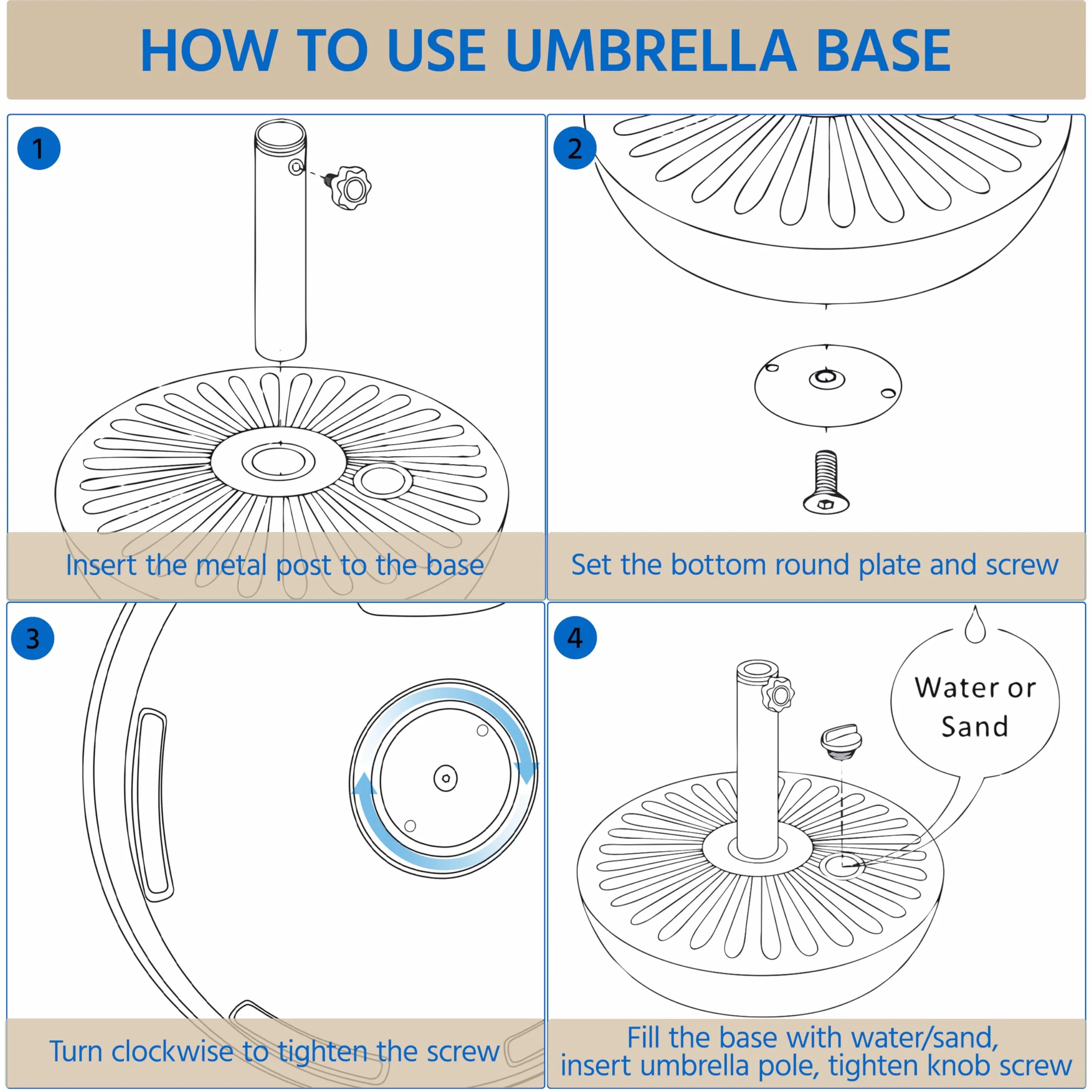 HOW TO USE UMBRELLA BASE

1

Insert the metal post to the base

2

Set the bottom round plate and screw

3

Turn clockwise to tighten the screw

4

Water or Sand

Fill the base with water/sand, insert umbrella pole, tighten knob screw