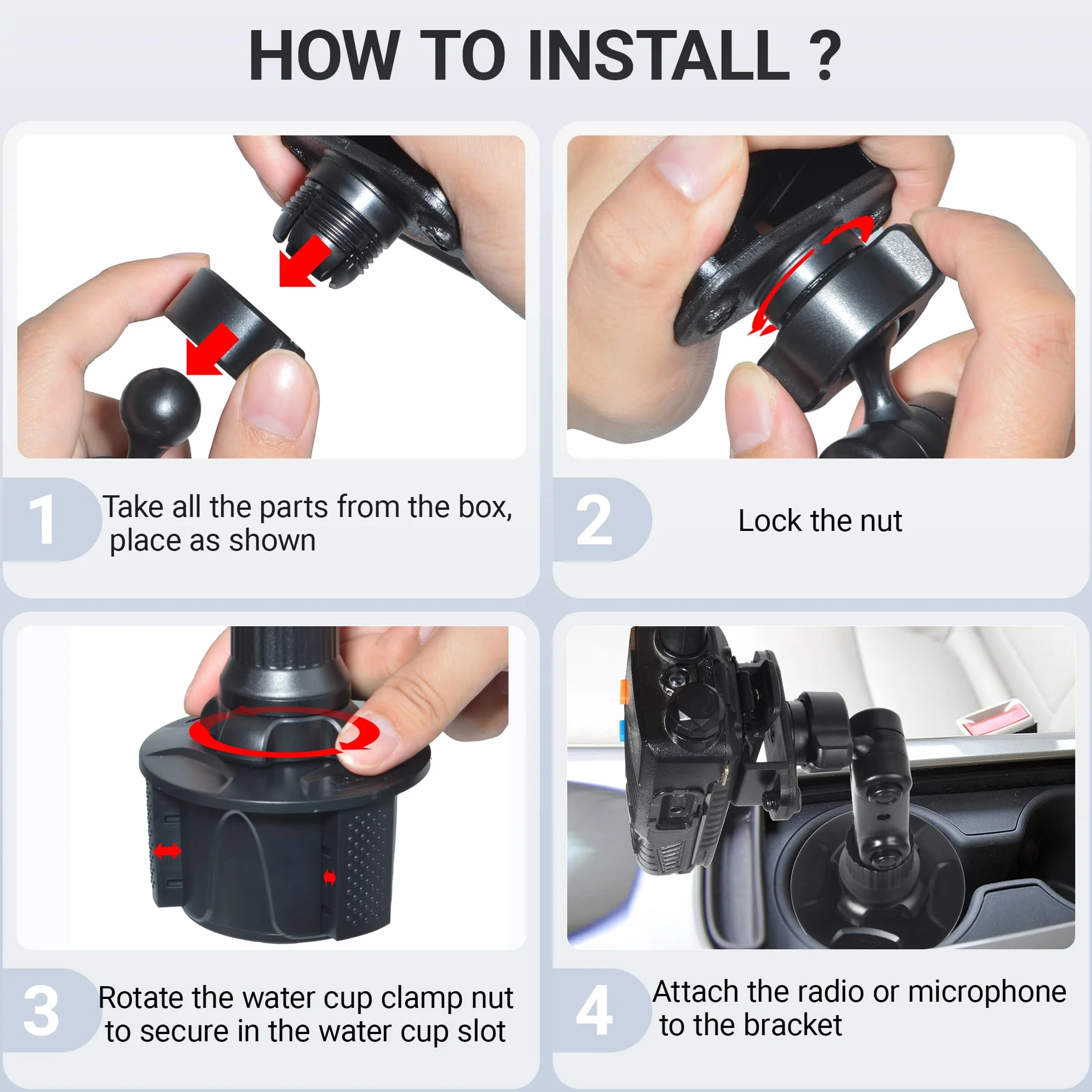 HOW TO INSTALL ?

1 Take all the parts from the box, place as shown

2 Lock the nut

3 Rotate the water cup clamp nut to secure in the water cup slot

4 Attach the radio or microphone to the bracket